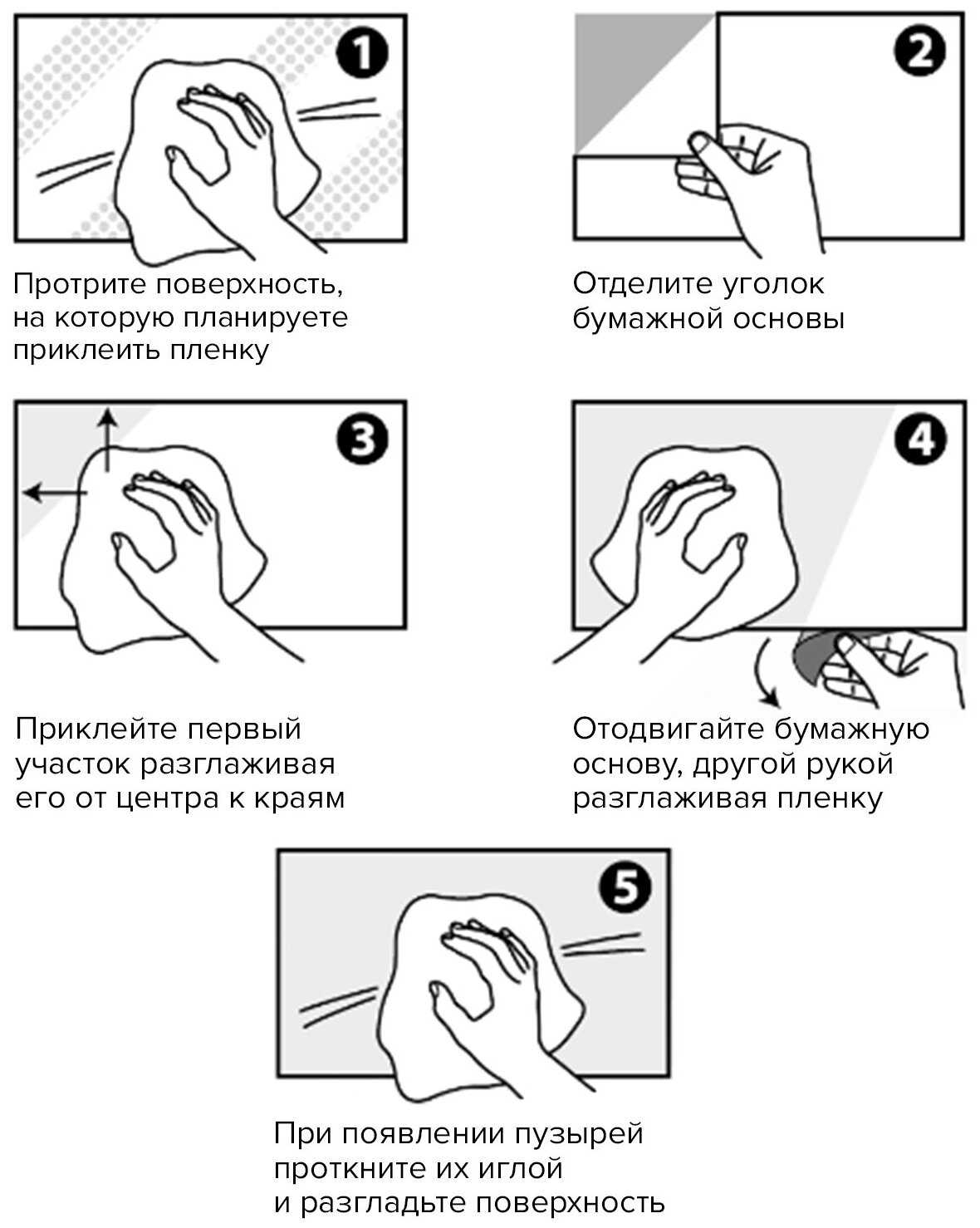 1

Протрите поверхность, на которую планируете приклеить пленку

2

Отделите уголок бумажной основы

3

Приклейте первый участок разглаживая его от центра к краям

4

Отодвигайте бумажную основу, другой рукой разглаживая пленку

5

При появлении пузырей проткните их иглой и разгладьте поверхность