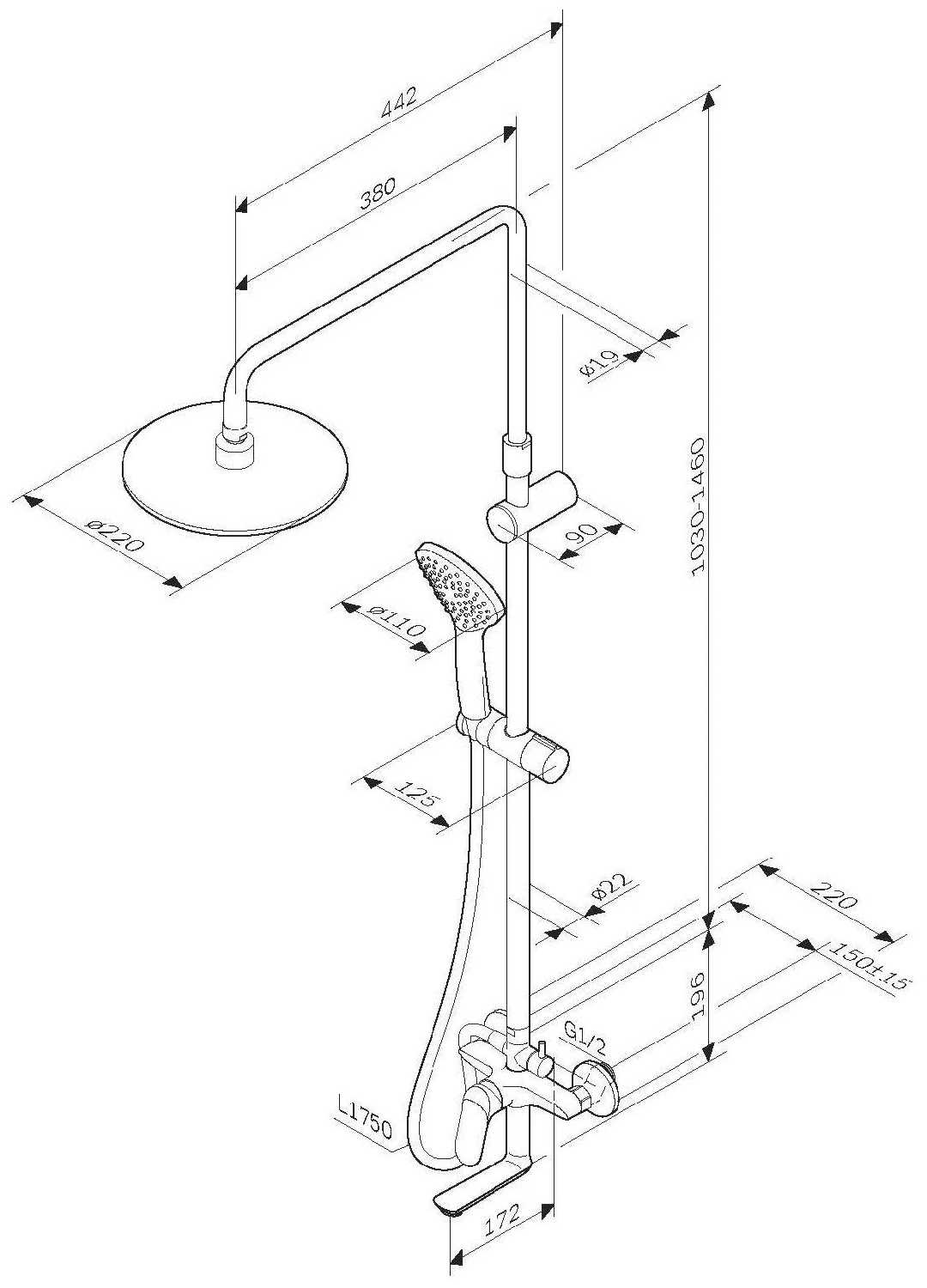 442
380
ø19
1030-1460
ø220
90
ø110
125
ø22
220
150±15
196
G1/2
L1750
172