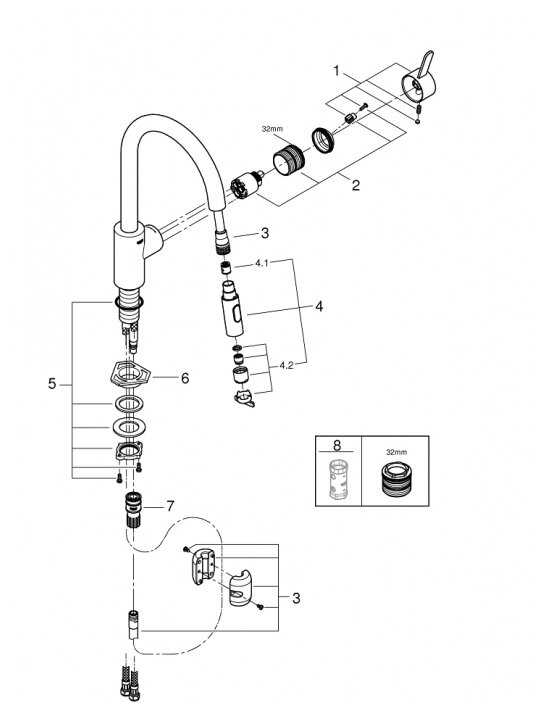 1

32mm

2

3

4.1

4

4.2

5

6

8

32mm

7

3