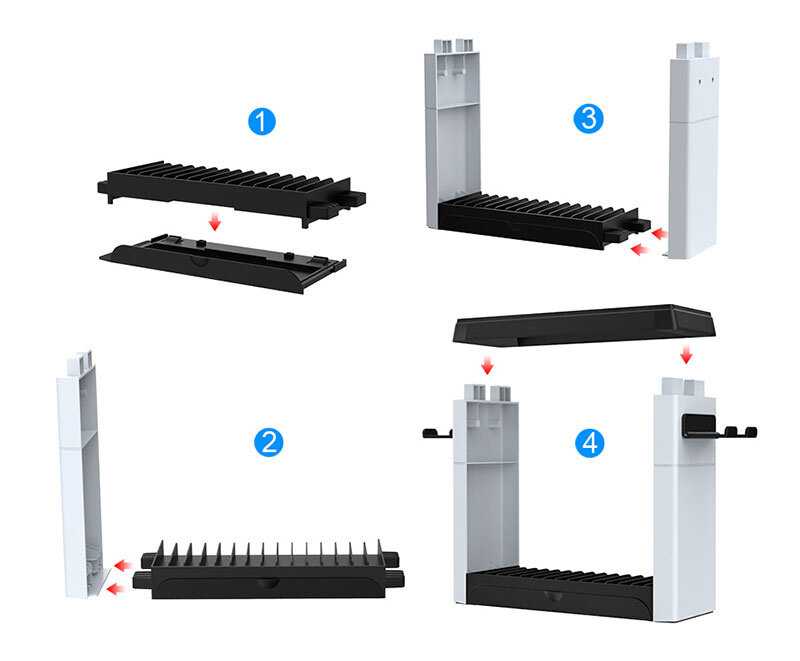 1

3

2

4