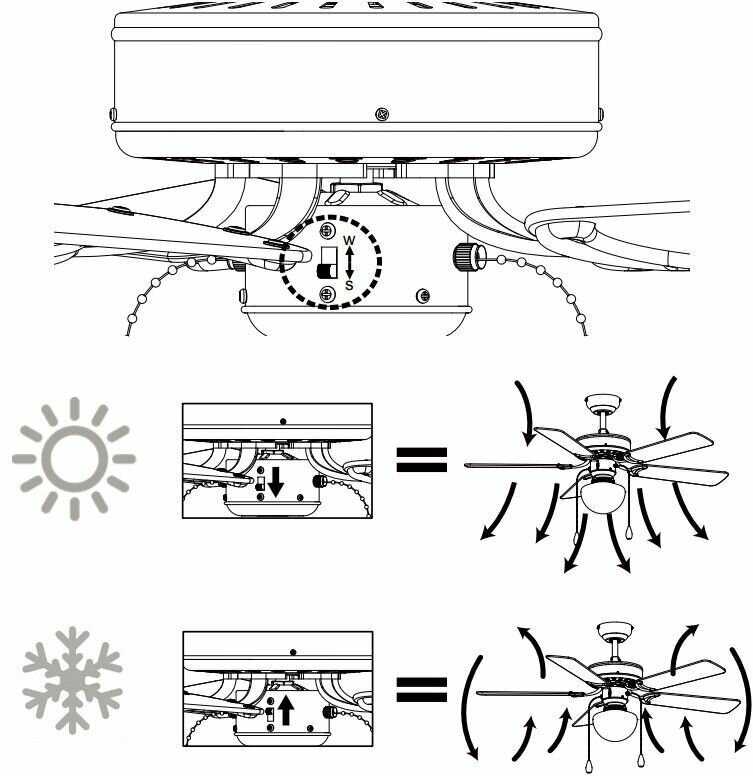 W
S