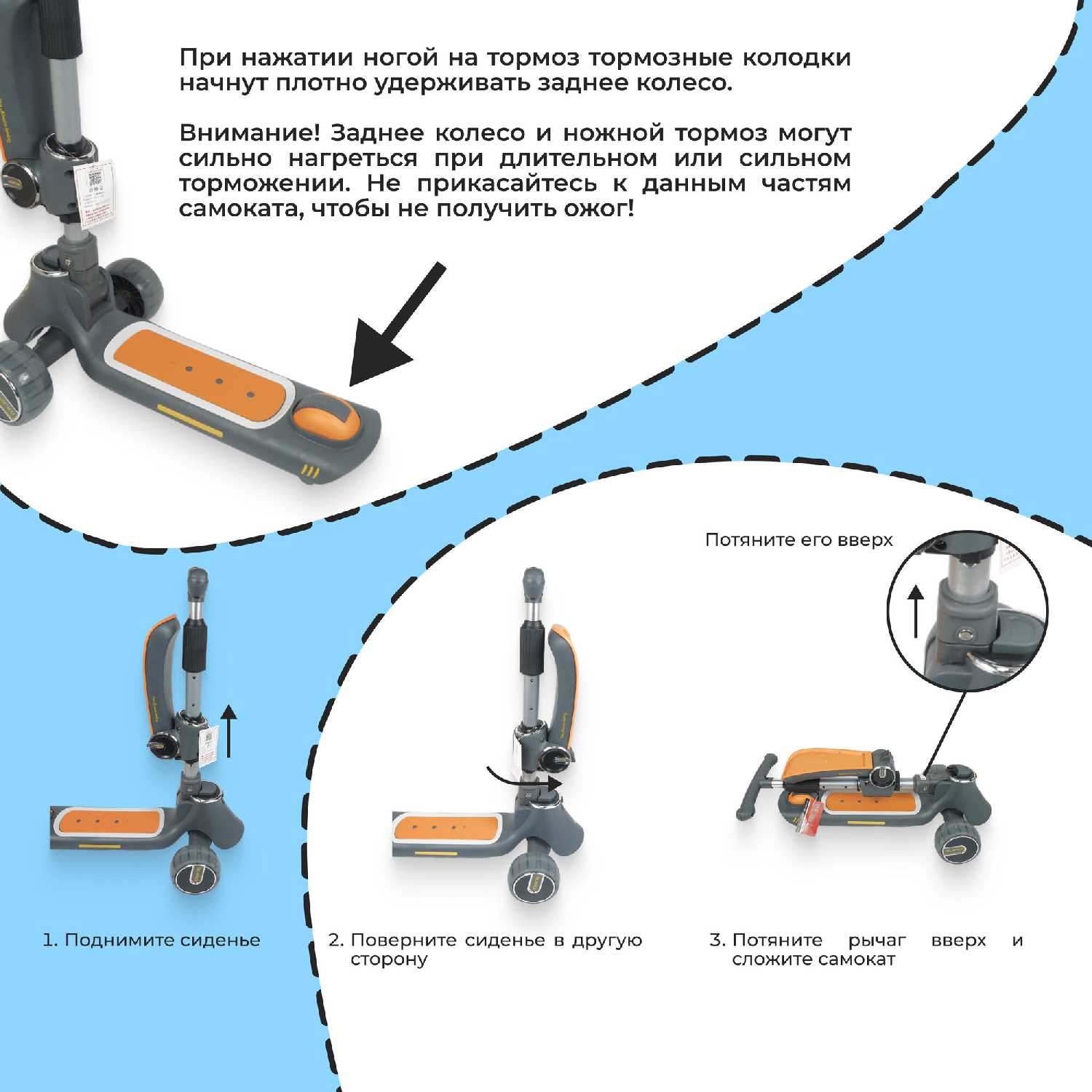 При нажатии ногой на тормоз тормозные колодки начнут плотно удерживать заднее колесо.

Внимание! Заднее колесо и ножной тормоз могут сильно нагреться при длительном или сильном торможении. Не прикасайтесь к данным частям самоката, чтобы не получить ожог!

Потяните его вверх

1. Поднимите сиденье

2. Поверните сиденье в другую сторону

3. Потяните рычаг вверх и сложите самокат