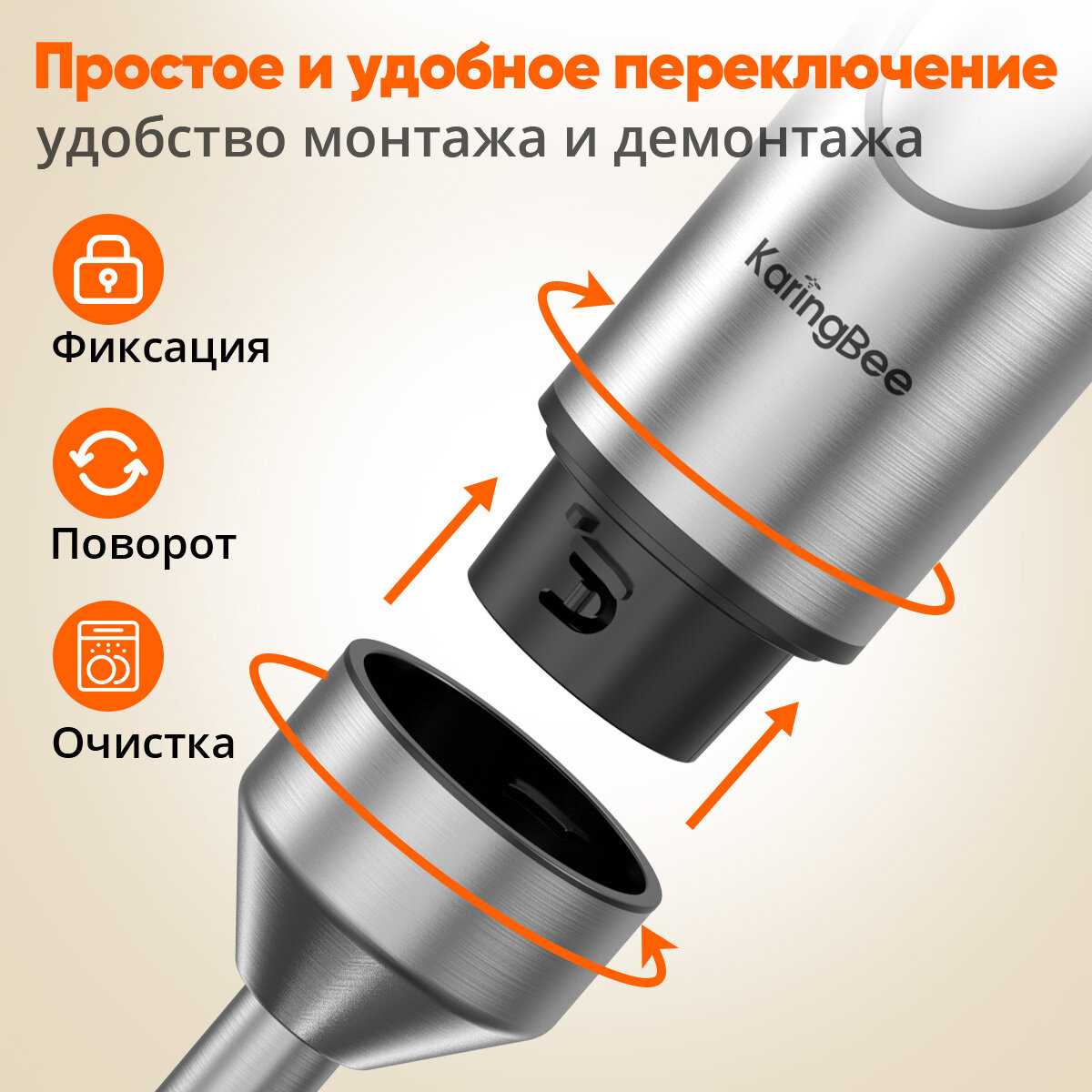 Простое и удобное переключение
удобство монтажа и демонтажа

Фиксация

Поворот

Очистка

KaringBee