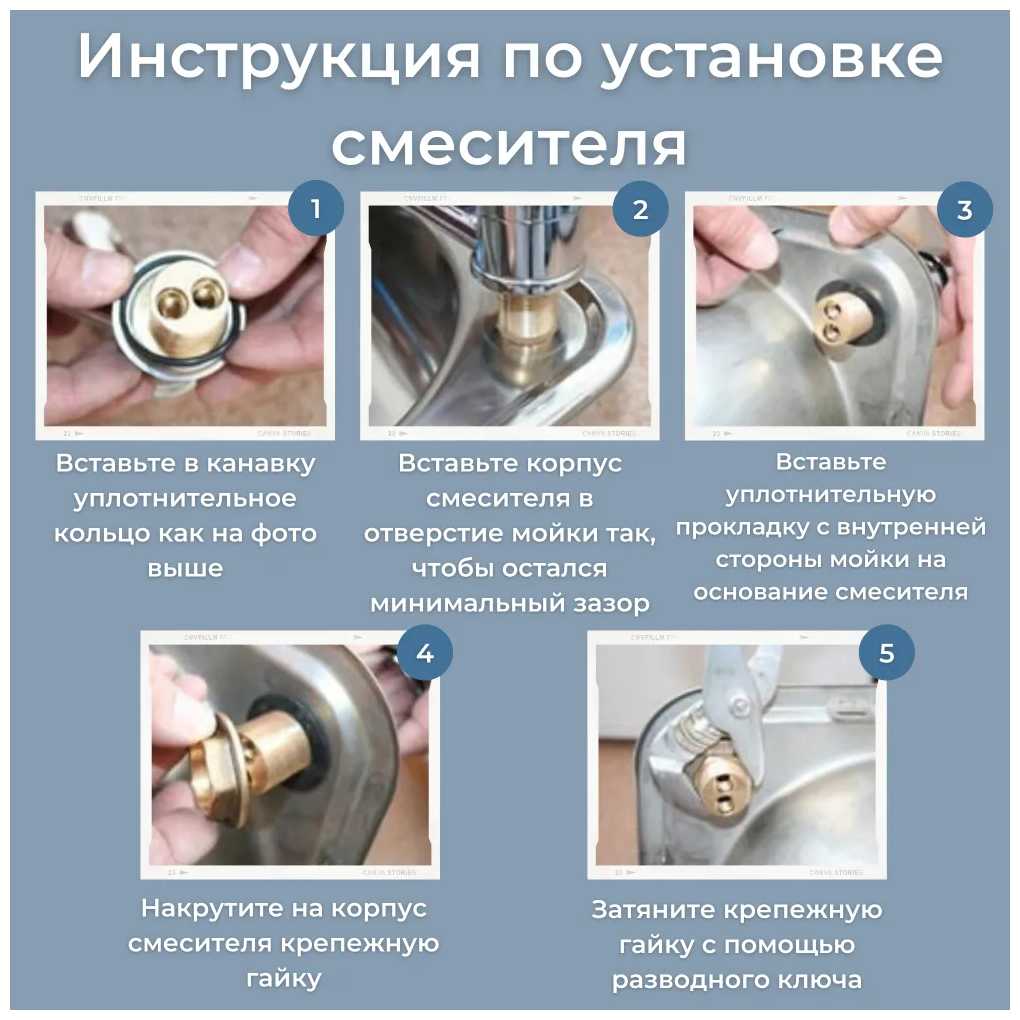 Инструкция по установке смесителя

1

Вставьте в канавку уплотнительное кольцо как на фото выше

2

Вставьте корпус смесителя в отверстие мойки так, чтобы остался минимальный зазор

3

Вставьте уплотнительную прокладку с внутренней стороны мойки на основание смесителя

4

Накрутите на корпус смесителя крепежную гайку

5

Затяните крепежную гайку с помощью разводного ключа