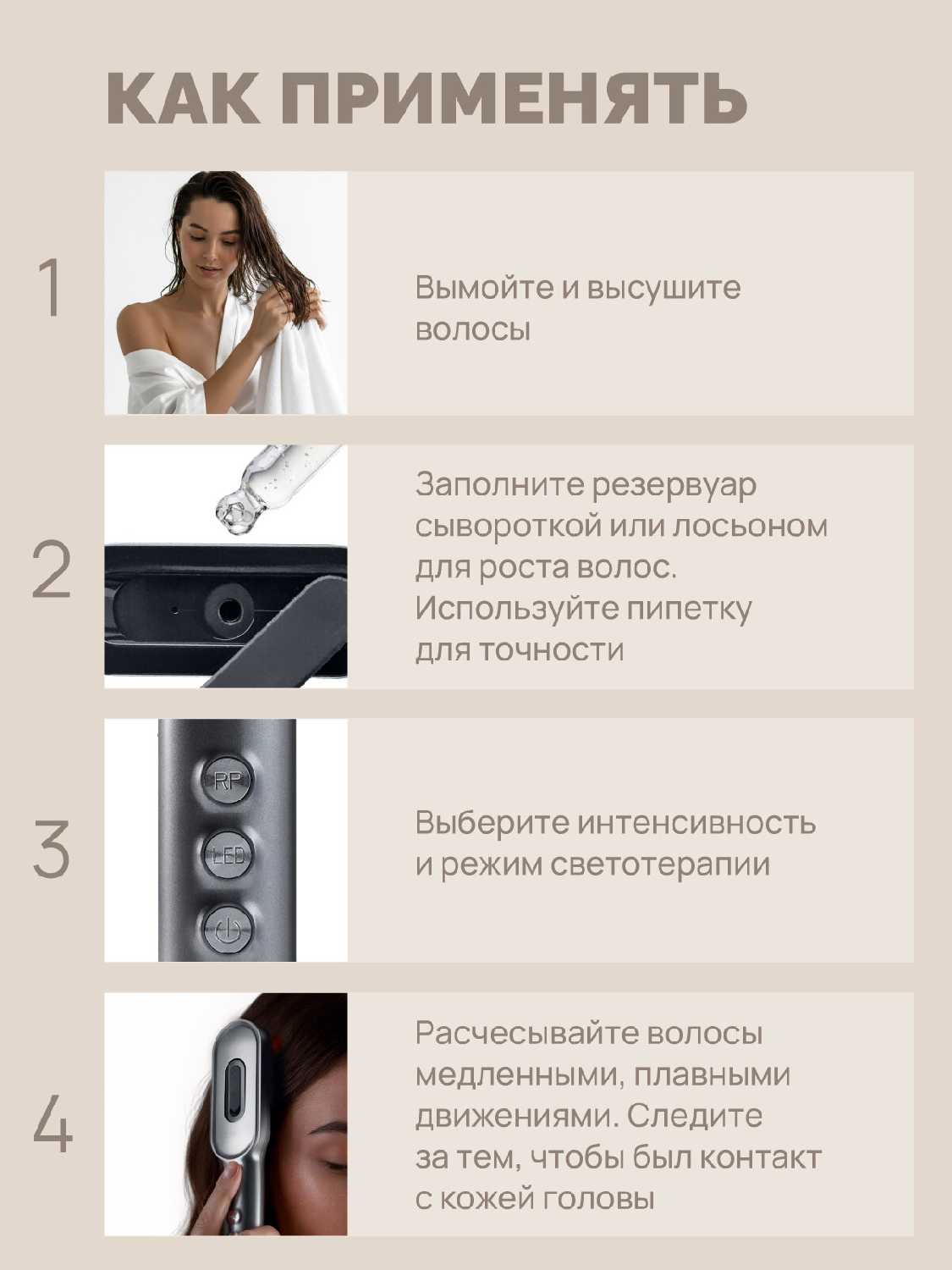 КАК ПРИМЕНЯТЬ

1

Вымойте и высушите волосы

2

Заполните резервуар сывороткой или лосьоном для роста волос. Используйте пипетку для точности

3

RP

LED

Выберите интенсивность и режим светотерапии

4

Расчесывайте волосы медленными, плавными движениями. Следите за тем, чтобы был контакт с кожей головы