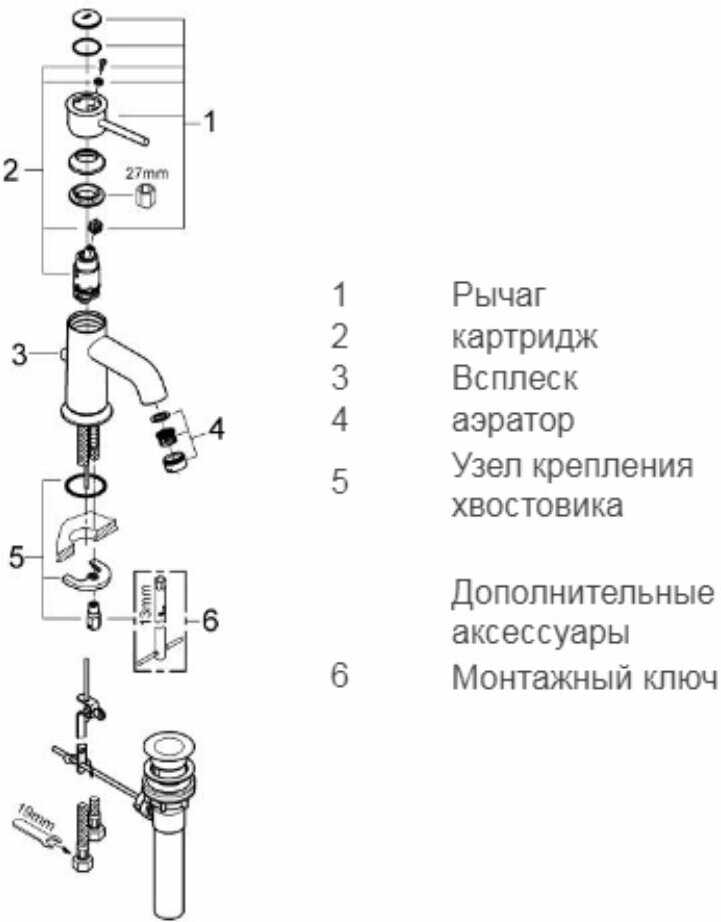 1
2
27mm
3
4
5
13mm
6
19mm

| | |
|---|---|
| 1 | Рычаг |
| 2 | картридж |
| 3 | Всплеск |
| 4 | аэратор |
| 5 | Узел крепления хвостовика |
| | Дополнительные аксессуары |
| 6 | Монтажный ключ |