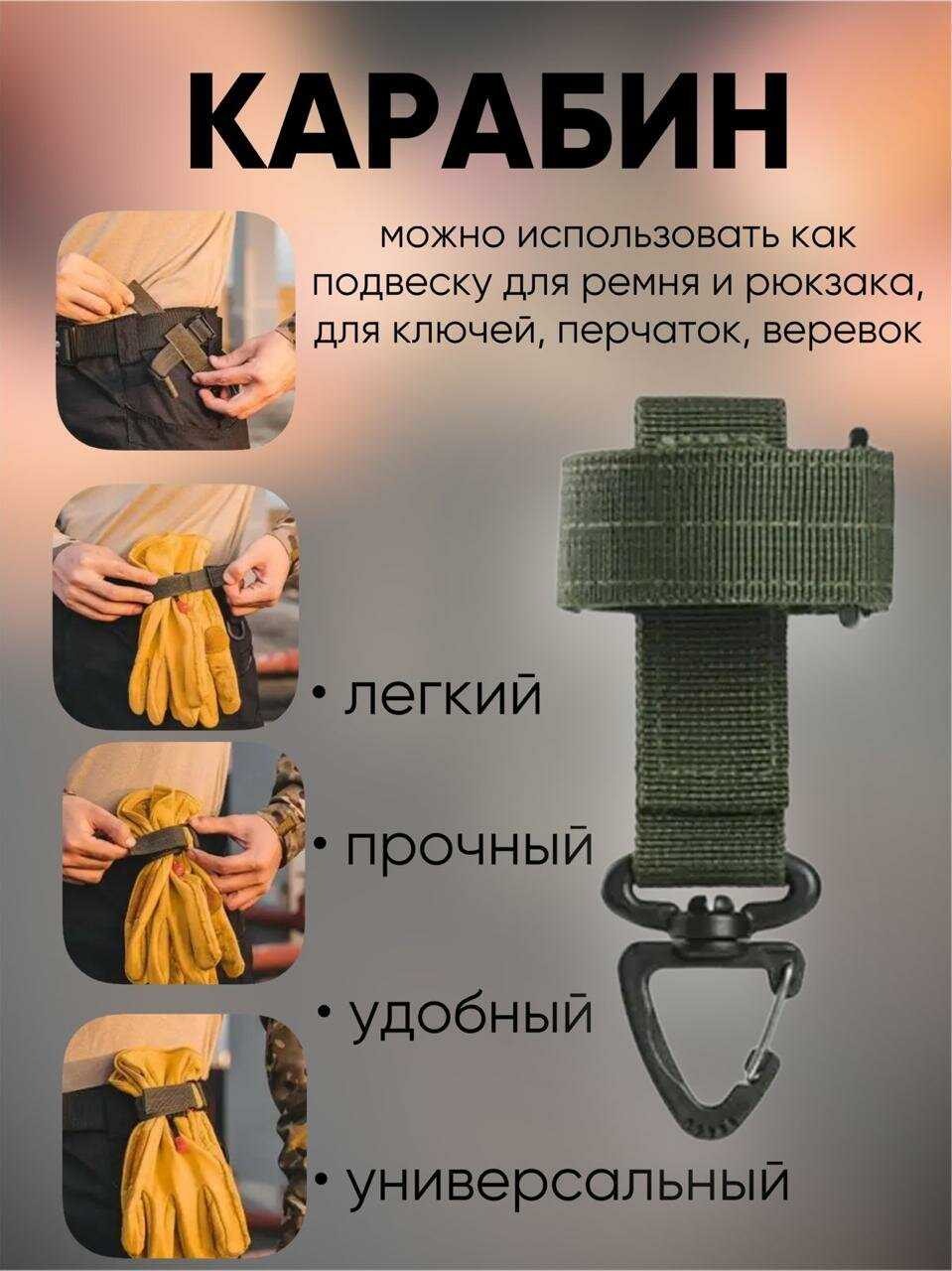 КАРАБИН

можно использовать как подвеску для ремня и рюкзака, для ключей, перчаток, веревок

• легкий

• прочный

• удобный

• универсальный