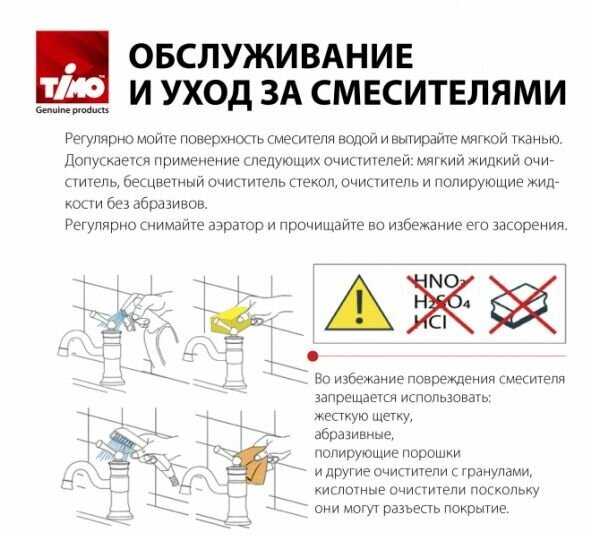 TIMO
Genuine products

ОБСЛУЖИВАНИЕ И УХОД ЗА СМЕСИТЕЛЯМИ

Регулярно мойте поверхность смесителя водой и вытирайте мягкой тканью. Допускается применение следующих очистителей: мягкий жидкий очиститель, бесцветный очиститель стекол, очиститель и полирующие жидкости без абразивов.
Регулярно снимайте аэратор и прочищайте во избежание его засорения.

$HNO_3$
$H_2SO_4$
$HCl$

Во избежание повреждения смесителя запрещается использовать:
жесткую щетку,
абразивные,
полирующие порошки
и другие очистители с гранулами,
кислотные очистители поскольку
они могут разъесть покрытие.