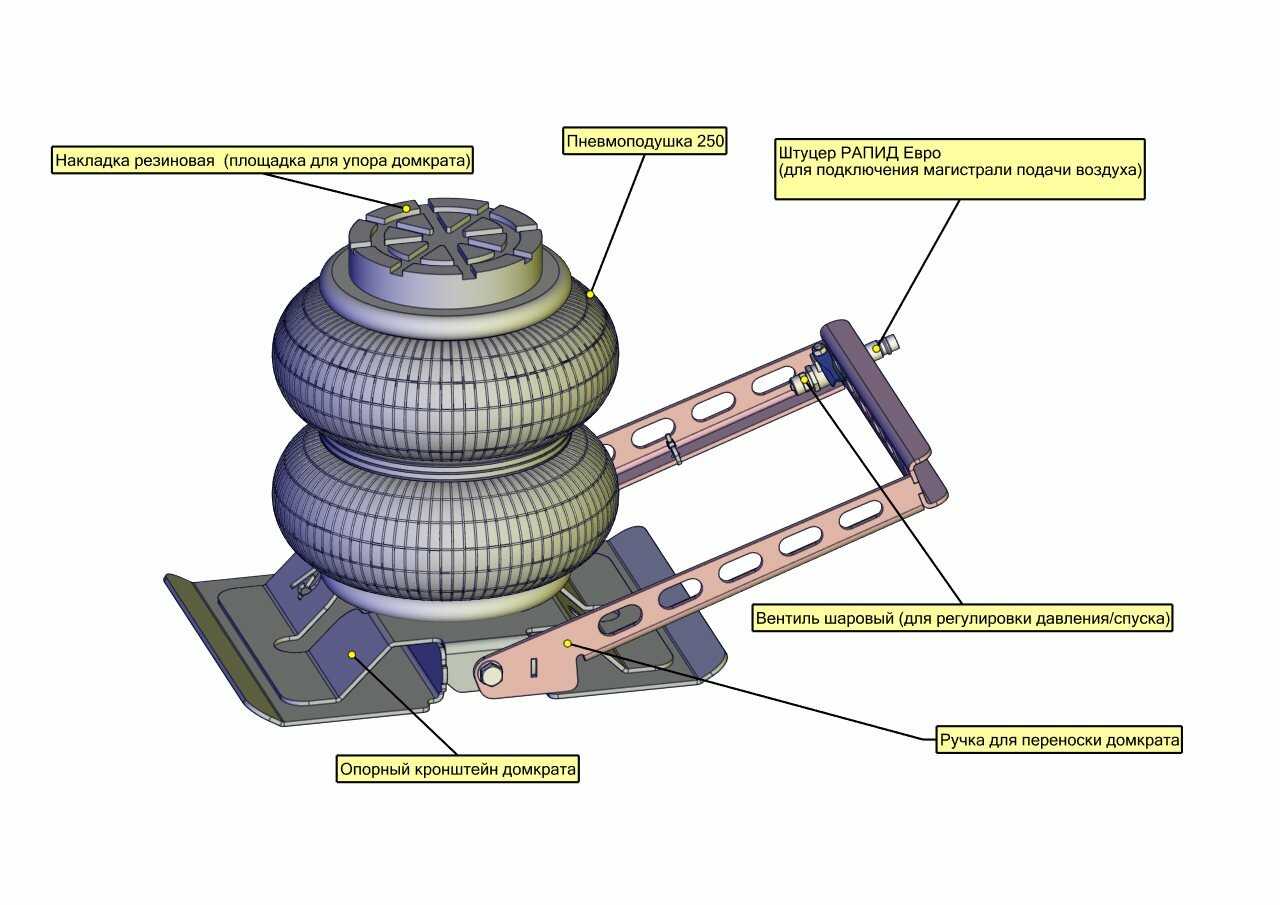 Накладка резиновая (площадка для упора домкрата)

Пневмоподушка 250

Штуцер РАПИД Евро
(для подключения магистрали подачи воздуха)

Вентиль шаровый (для регулировки давления/спуска)

Ручка для переноски домкрата

Опорный кронштейн домкрата