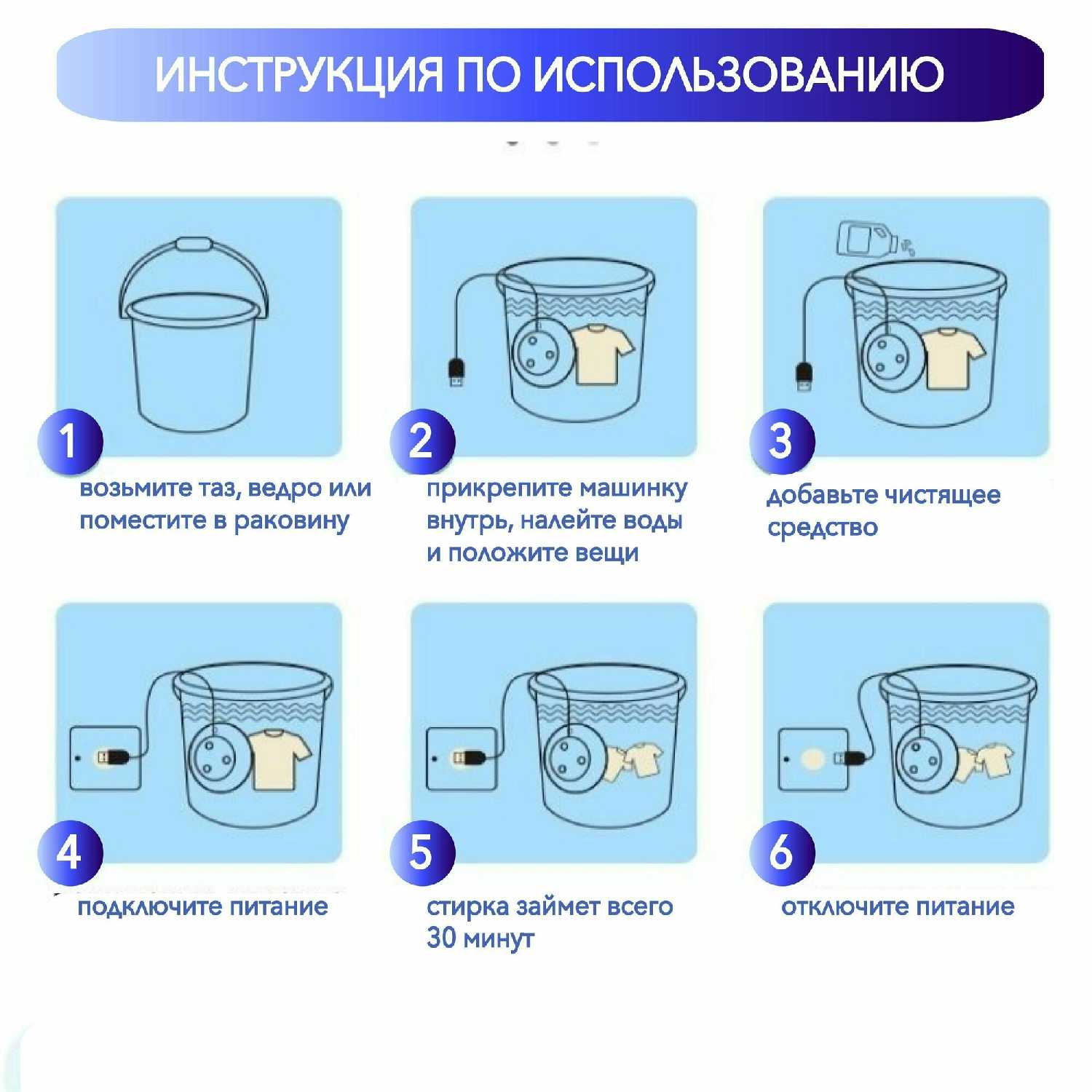 ИНСТРУКЦИЯ ПО ИСПОЛЬЗОВАНИЮ

1
возьмите таз, ведро или поместите в раковину

2
прикрепите машинку внутрь, налейте воды и положите вещи

3
добавьте чистящее средство

4
подключите питание

5
стирка займет всего 30 минут

6
отключите питание