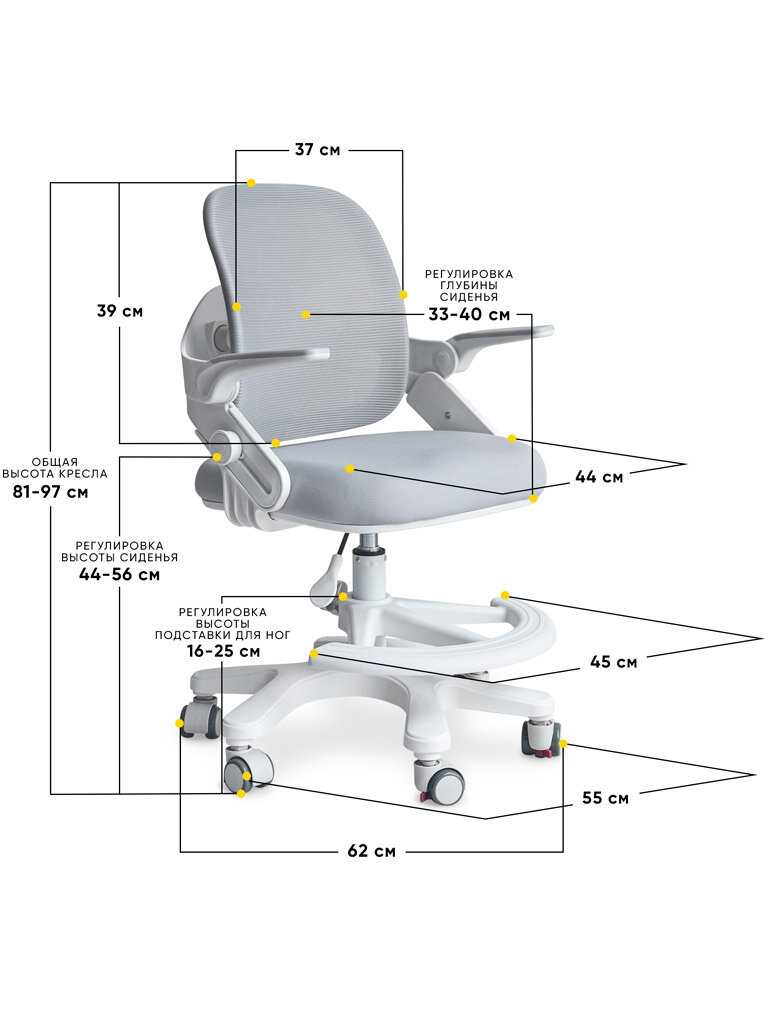 37 см

39 см

РЕГУЛИРОВКА ГЛУБИНЫ СИДЕНЬЯ
33-40 см

44 см

ОБЩАЯ ВЫСОТА КРЕСЛА
81-97 см

РЕГУЛИРОВКА ВЫСОТЫ СИДЕНЬЯ
44-56 см

РЕГУЛИРОВКА ВЫСОТЫ ПОДСТАВКИ ДЛЯ НОГ
16-25 см

45 см

55 см

62 см