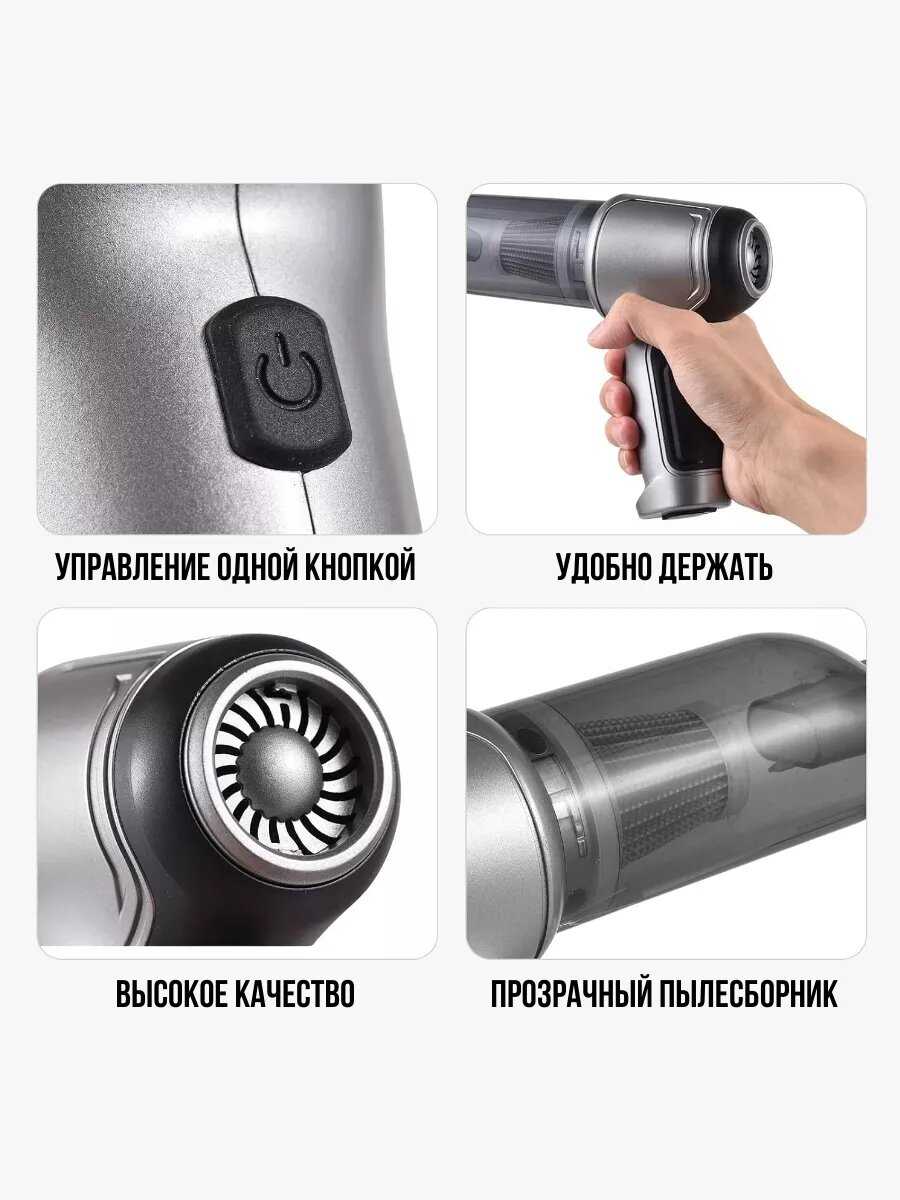 УПРАВЛЕНИЕ ОДНОЙ КНОПКОЙ

УДОБНО ДЕРЖАТЬ

ВЫСОКОЕ КАЧЕСТВО

ПРОЗРАЧНЫЙ ПЫЛЕСБОРНИК