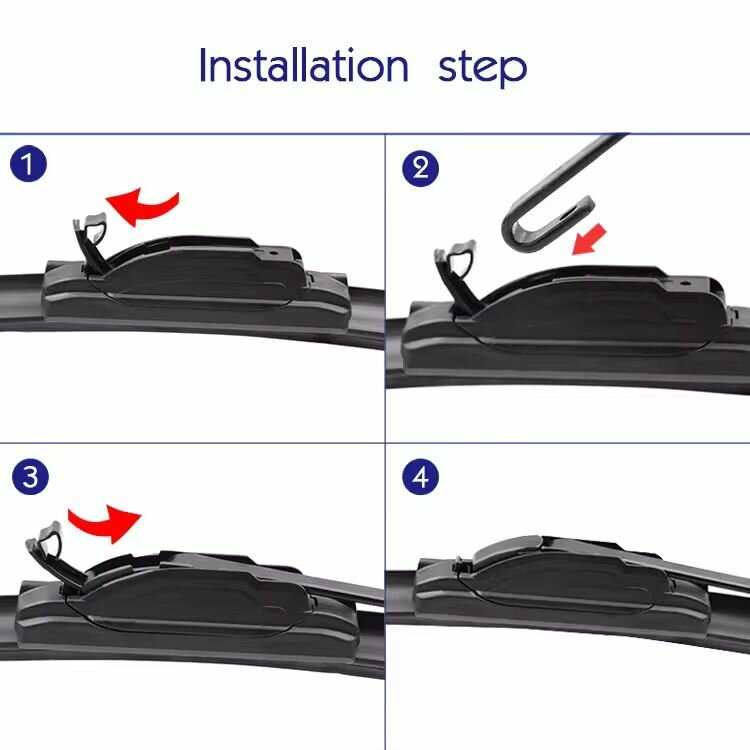 Installation step

1

2

3

4