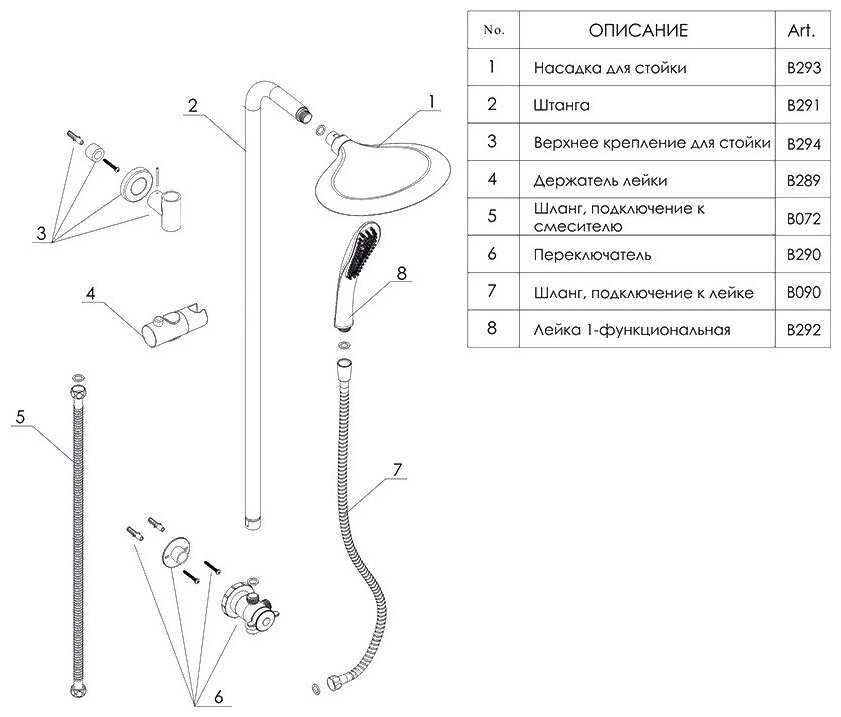 2

1

3

4

8

5

7

6

| No. | ОПИСАНИЕ | Art. |
|---|---|---|
| 1 | Насадка для стойки | B293 |
| 2 | Штанга | B291 |
| 3 | Верхнее крепление для стойки | B294 |
| 4 | Держатель лейки | B289 |
| 5 | Шланг, подключение к смесителю | B072 |
| 6 | Переключатель | B290 |
| 7 | Шланг, подключение к лейке | B090 |
| 8 | Лейка 1-функциональная | B292 |