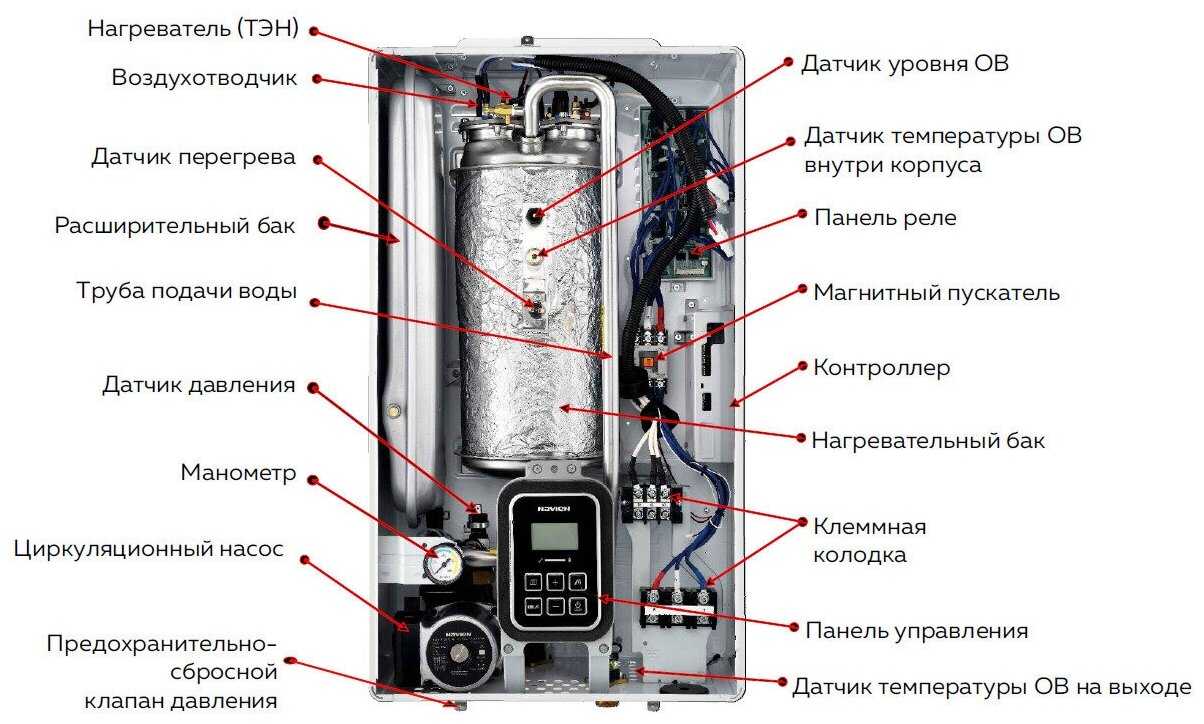 Нагреватель (ТЭН)
Воздухотводчик
Датчик перегрева
Расширительный бак
Труба подачи воды
Датчик давления
Манометр
Циркуляционный насос
Предохранительно-сбросной клапан давления

Датчик уровня ОВ
Датчик температуры ОВ внутри корпуса
Панель реле
Магнитный пускатель
Контроллер
Нагревательный бак
Клеммная колодка
Панель управления
Датчик температуры ОВ на выходе

NAVIEN
NAVIEN