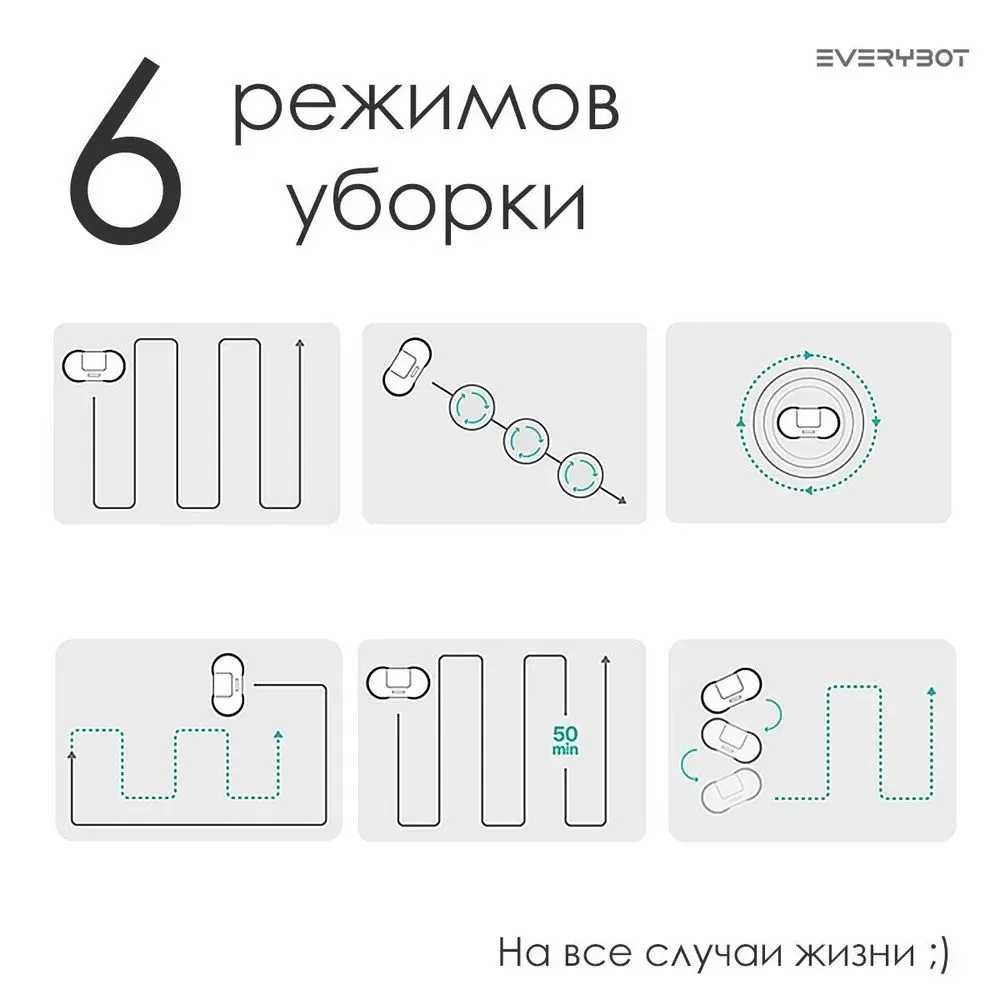 EVERYBOT

6 режимов уборки

50 min

На все случаи жизни ;)