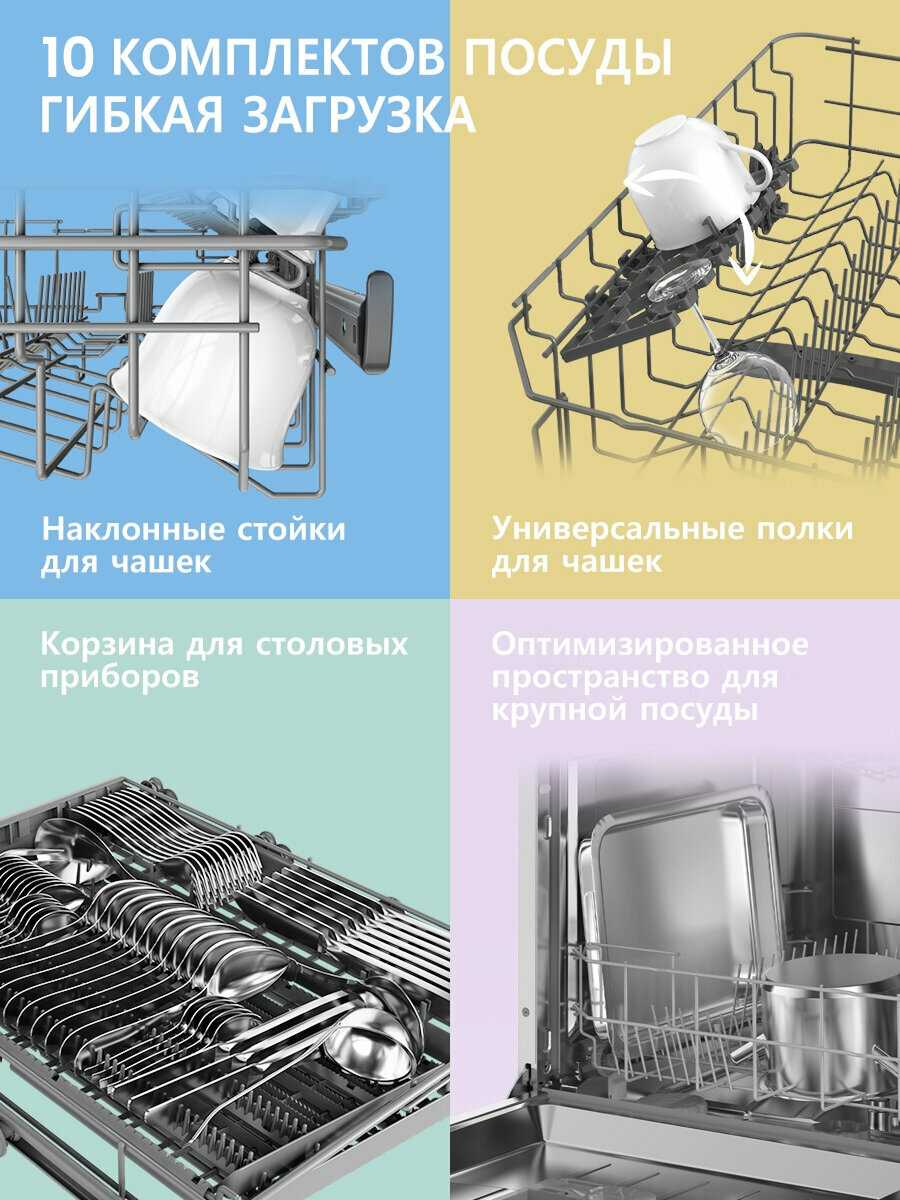 10 КОМПЛЕКТОВ ПОСУДЫ
ГИБКАЯ ЗАГРУЗКА

Наклонные стойки для чашек

Универсальные полки для чашек

Корзина для столовых приборов

Оптимизированное пространство для крупной посуды