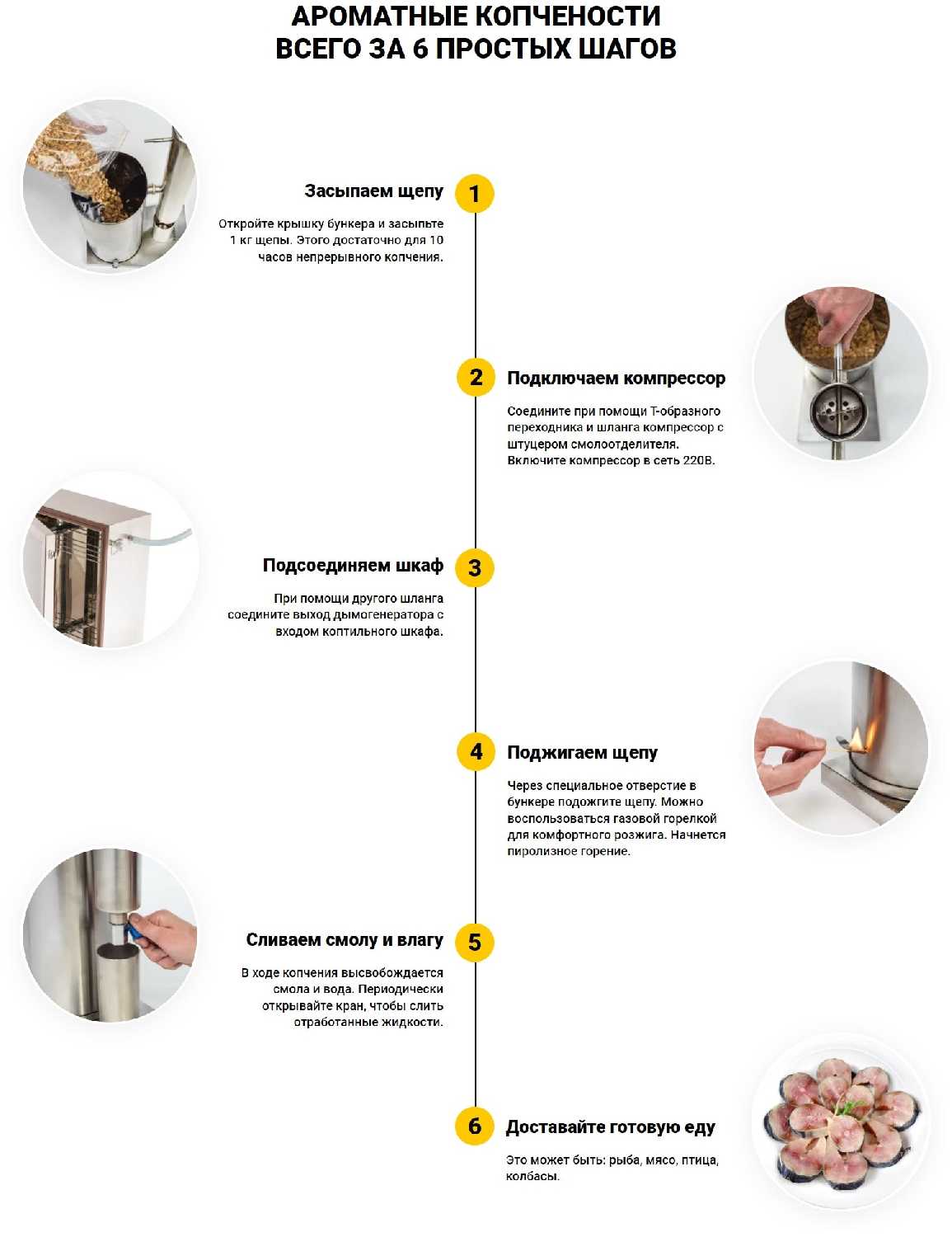 АРОМАТНЫЕ КОПЧЕНОСТИ
ВСЕГО ЗА 6 ПРОСТЫХ ШАГОВ

Засыпаем щепу

1

Откройте крышку бункера и засыпьте 1 кг щепы. Этого достаточно для 10 часов непрерывного копчения.

2

Подключаем компрессор

Соедините при помощи Т-образного переходника и шланга компрессор с штуцером смолоотделителя. Включите компрессор в сеть 220В.

Подсоединяем шкаф

3

При помощи другого шланга соедините выход дымогенератора с входом коптильного шкафа.

4

Поджигаем щепу

Через специальное отверстие в бункере подожгите щепу. Можно воспользоваться газовой горелкой для комфортного розжига. Начнется пиролизное горение.

Сливаем смолу и влагу

5

В ходе копчения высвобождается смола и вода. Периодически открывайте кран, чтобы слить отработанные жидкости.

6

Доставайте готовую еду

Это может быть: рыба, мясо, птица, колбасы.