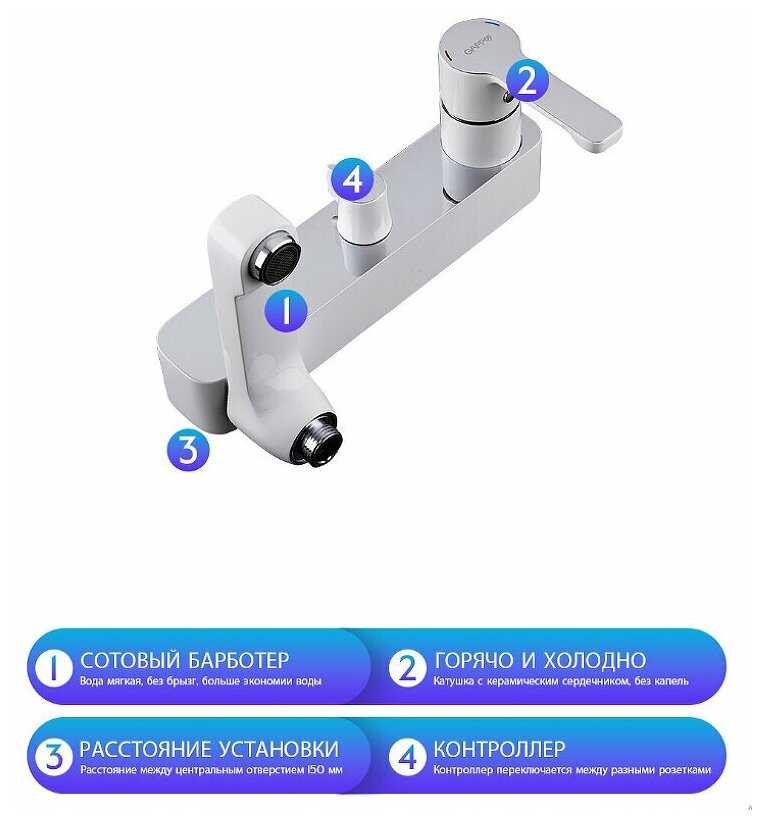 GAPPO

2

4

1

3

1 СОТОВЫЙ БАРБОТЕР
Вода мягкая, без брызг, больше экономии воды

2 ГОРЯЧО И ХОЛОДНО
Катушка с керамическим сердечником, без капель

3 РАССТОЯНИЕ УСТАНОВКИ
Расстояние между центральным отверстием 150 мм

4 КОНТРОЛЛЕР
Контроллер переключается между разными розетками