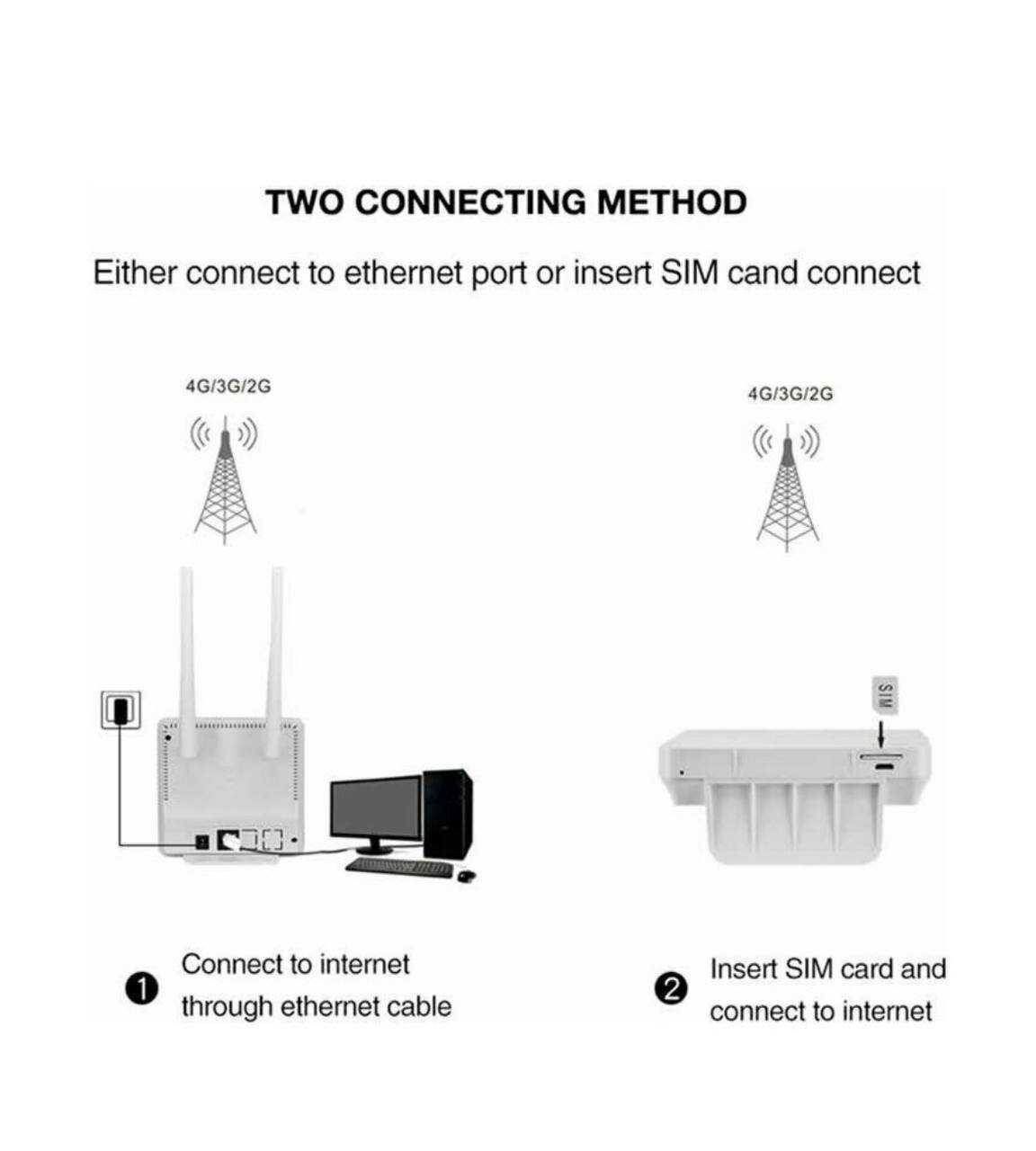 TWO CONNECTING METHOD

Either connect to ethernet port or insert SIM cand connect

4G/3G/2G

4G/3G/2G

SIM

❶ Connect to internet through ethernet cable

❷ Insert SIM card and connect to internet