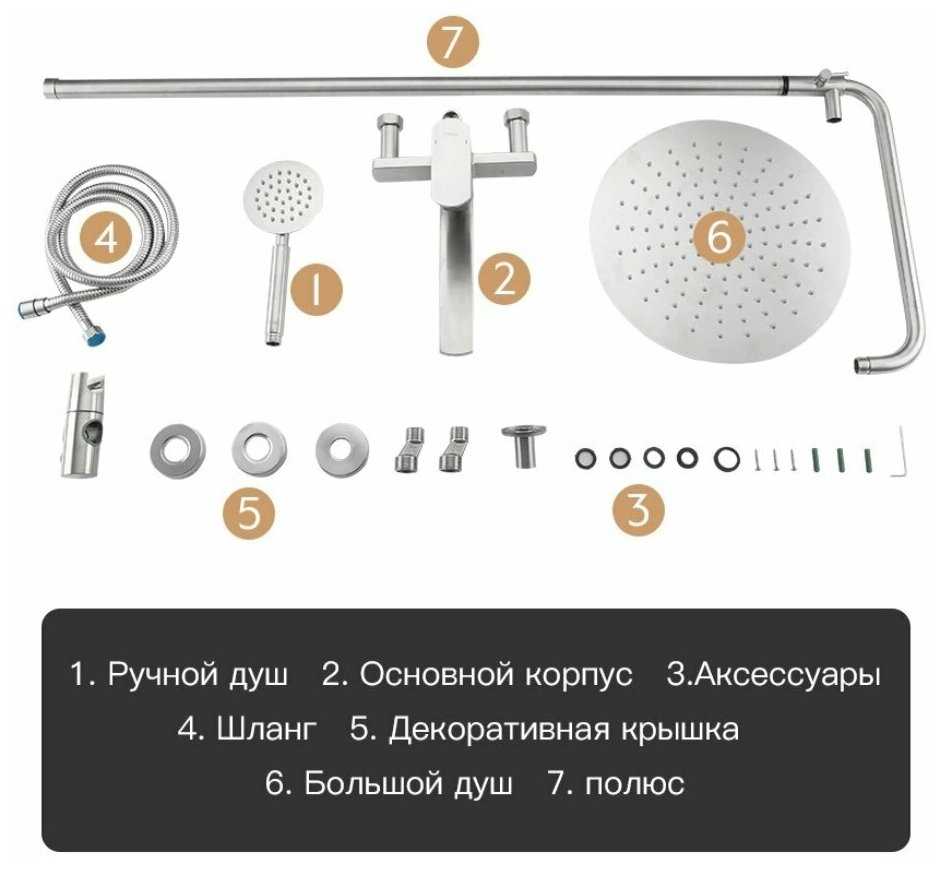 7

4

1

2

6

5

3

1. Ручной душ 2. Основной корпус 3.Аксессуары
4. Шланг 5. Декоративная крышка
6. Большой душ 7. полюс