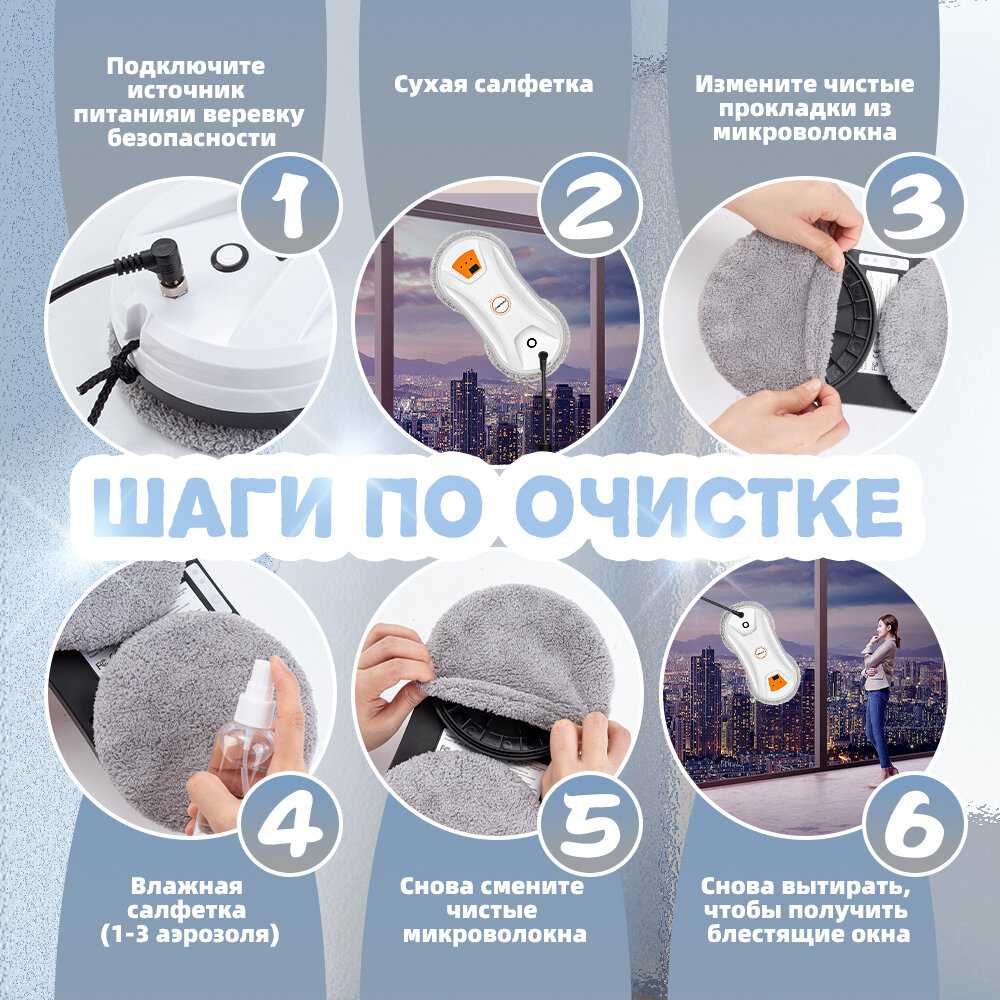 Подключите источник питанияи веревку безопасности

1

Сухая салфетка

2

Измените чистые прокладки из микроволокна

3

ШАГИ ПО ОЧИСТКЕ

4

Влажная салфетка (1-3 аэрозоля)

5

Снова смените чистые микроволокна

6

Снова вытирать, чтобы получить блестящие окна