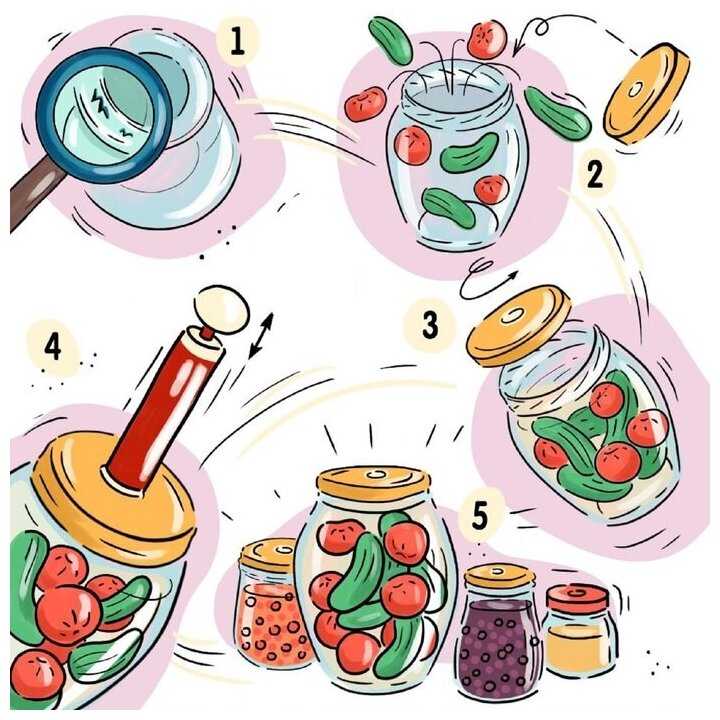 1
2
3
4
5