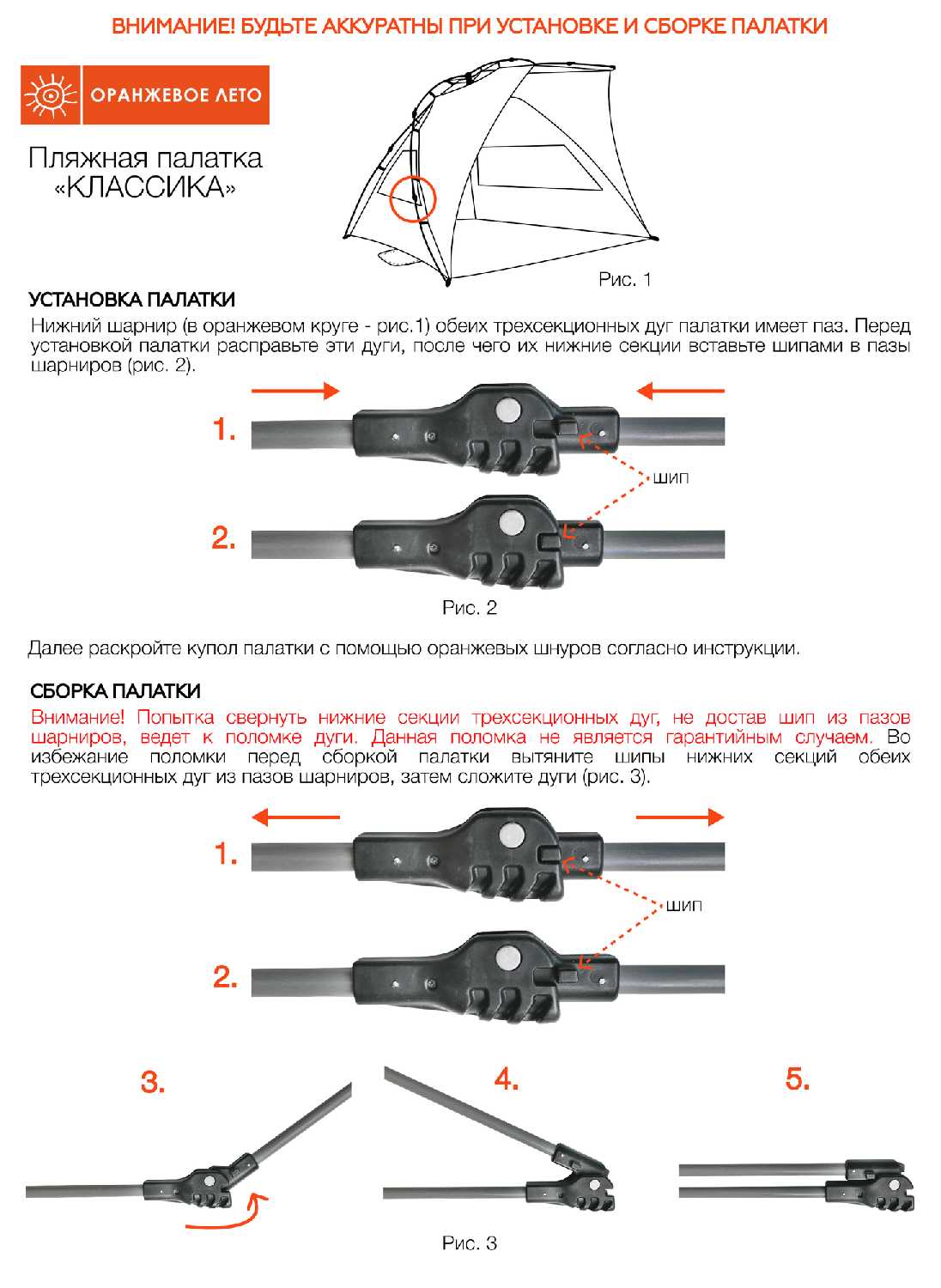 ВНИМАНИЕ! БУДЬТЕ АККУРАТНЫ ПРИ УСТАНОВКЕ И СБОРКЕ ПАЛАТКИ

ОРАНЖЕВОЕ ЛЕТО

Пляжная палатка «КЛАССИКА»

Рис. 1

УСТАНОВКА ПАЛАТКИ

Нижний шарнир (в оранжевом круге - рис.1) обеих трехсекционных дуг палатки имеет паз. Перед установкой палатки расправьте эти дуги, после чего их нижние секции вставьте шипами в пазы шарниров (рис. 2).

1.

шип

2.

Рис. 2

Далее раскройте купол палатки с помощью оранжевых шнуров согласно инструкции.

СБОРКА ПАЛАТКИ

Внимание! Попытка свернуть нижние секции трехсекционных дуг, не достав шип из пазов шарниров, ведет к поломке дуги. Данная поломка не является гарантийным случаем. Во избежание поломки перед сборкой палатки вытяните шипы нижних секций обеих трехсекционных дуг из пазов шарниров, затем сложите дуги (рис. 3).

1.

шип

2.

3.

4.

5.

Рис. 3