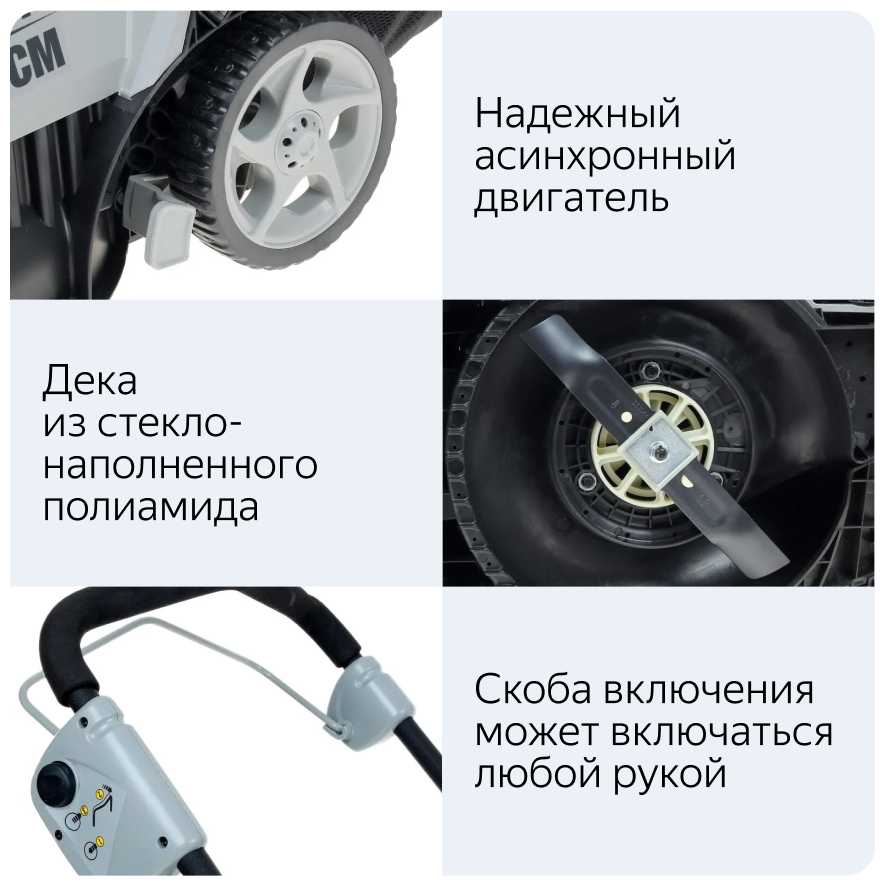 СМ

Надежный асинхронный двигатель

Дека из стекло-наполненного полиамида

Скоба включения может включаться любой рукой