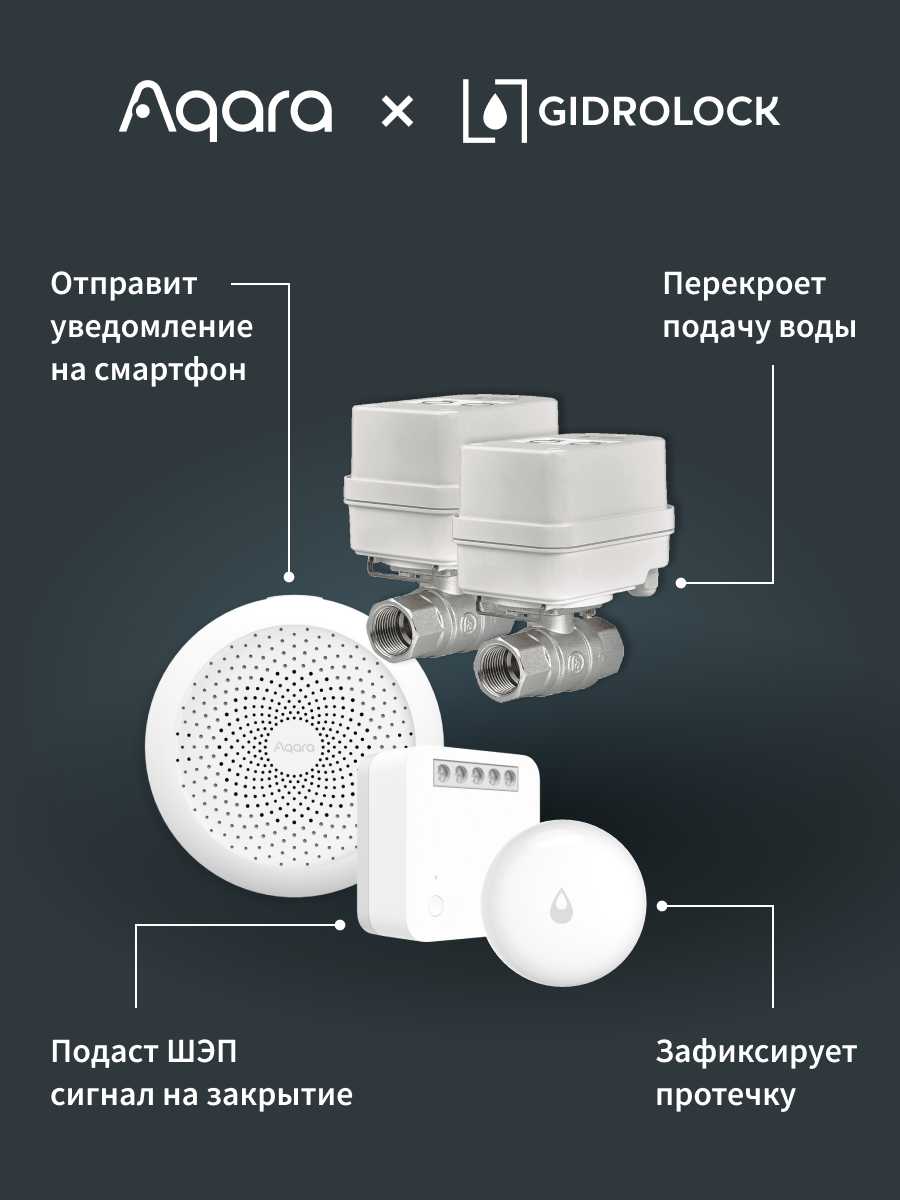 Aqara × GIDROLOCK

Отправит уведомление на смартфон

Перекроет подачу воды

Aqara

Подаст ШЭП сигнал на закрытие

Зафиксирует протечку