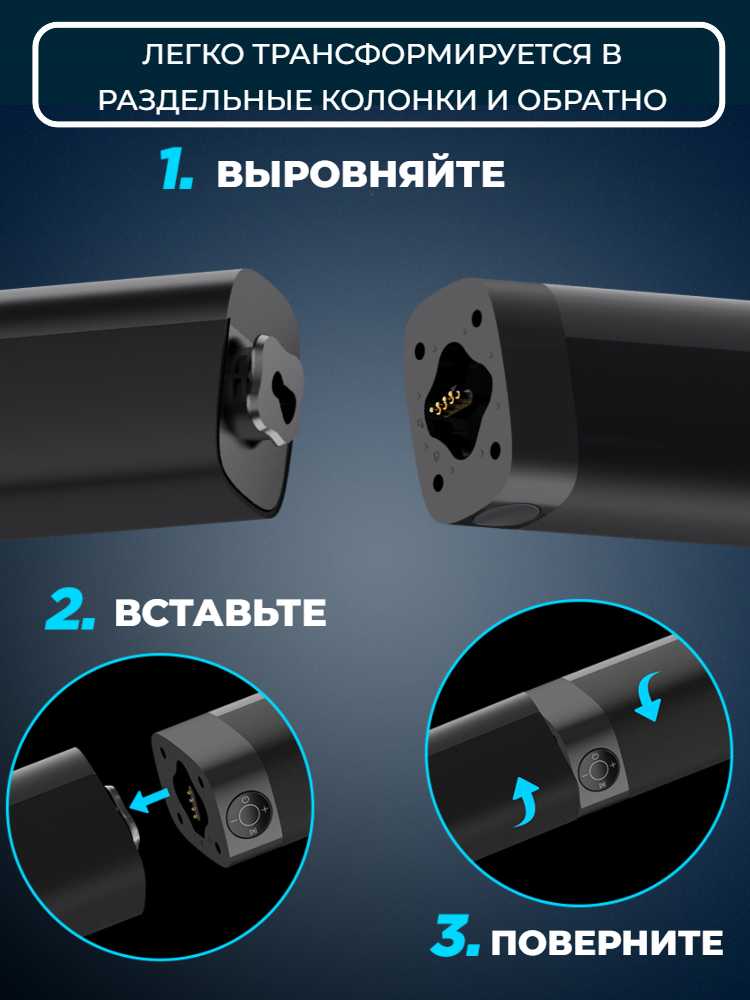 ЛЕГКО ТРАНСФОРМИРУЕТСЯ В РАЗДЕЛЬНЫЕ КОЛОНКИ И ОБРАТНО

1. ВЫРОВНЯЙТЕ

2. ВСТАВЬТЕ

3. ПОВЕРНИТЕ