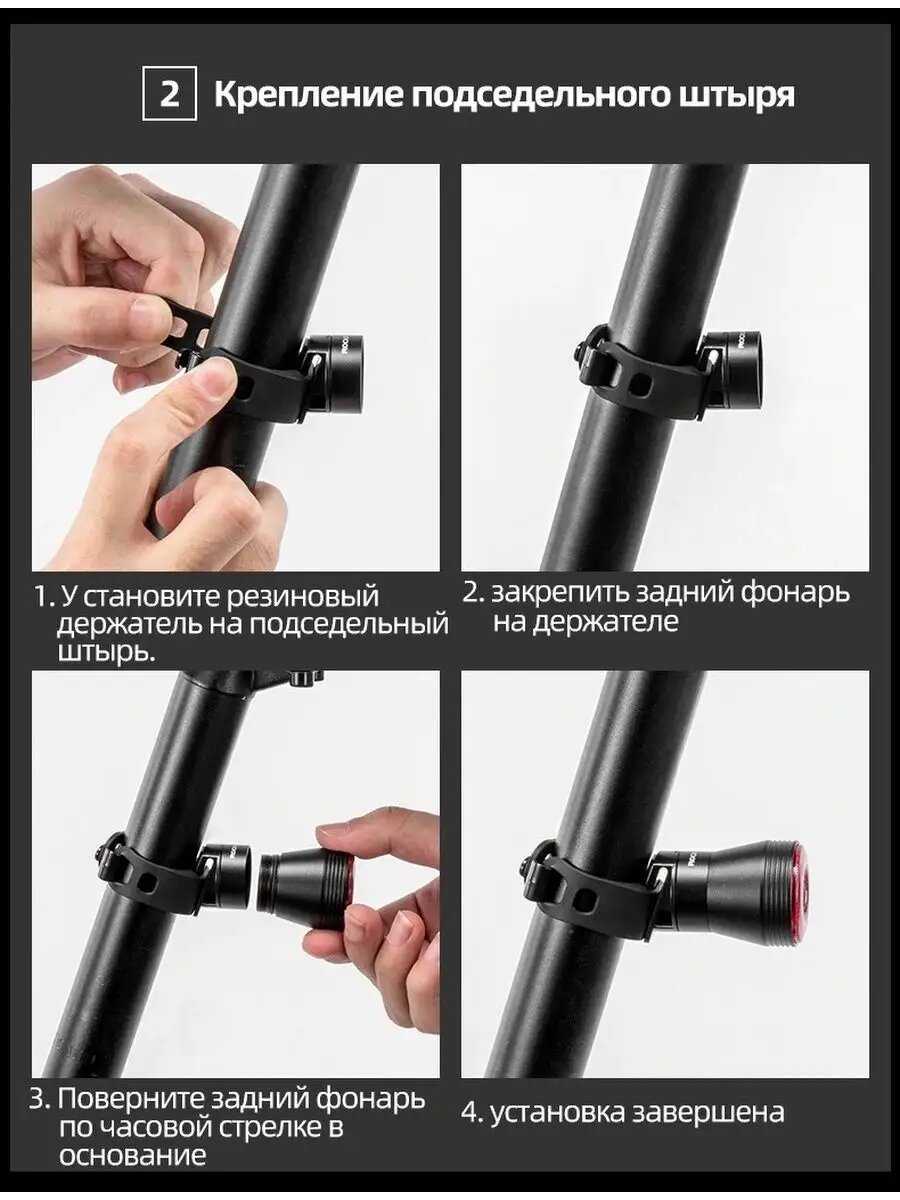 2 Крепление подседельного штыря

1. У становите резиновый держатель на подседельный штырь.

2. закрепить задний фонарь на держателе

3. Поверните задний фонарь по часовой стрелке в основание

4. установка завершена