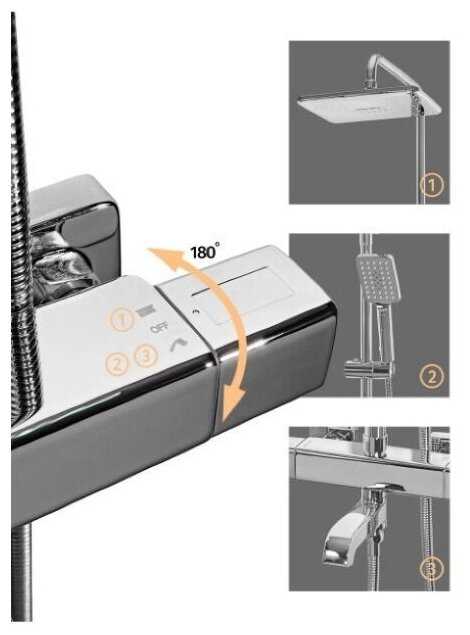 180°

①
OFF
② ③

①

②

③