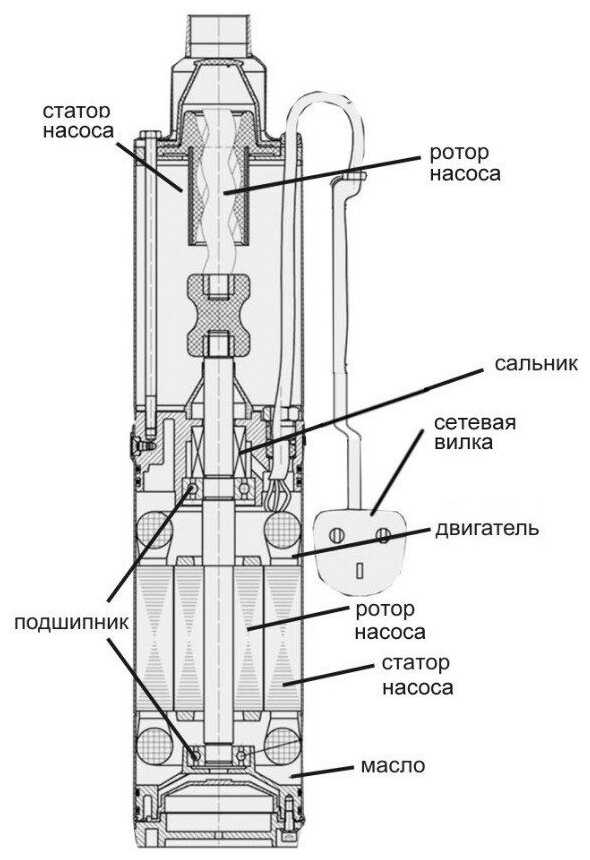 статор насоса

ротор насоса

сальник

сетевая вилка

двигатель

подшипник

ротор насоса

статор насоса

масло