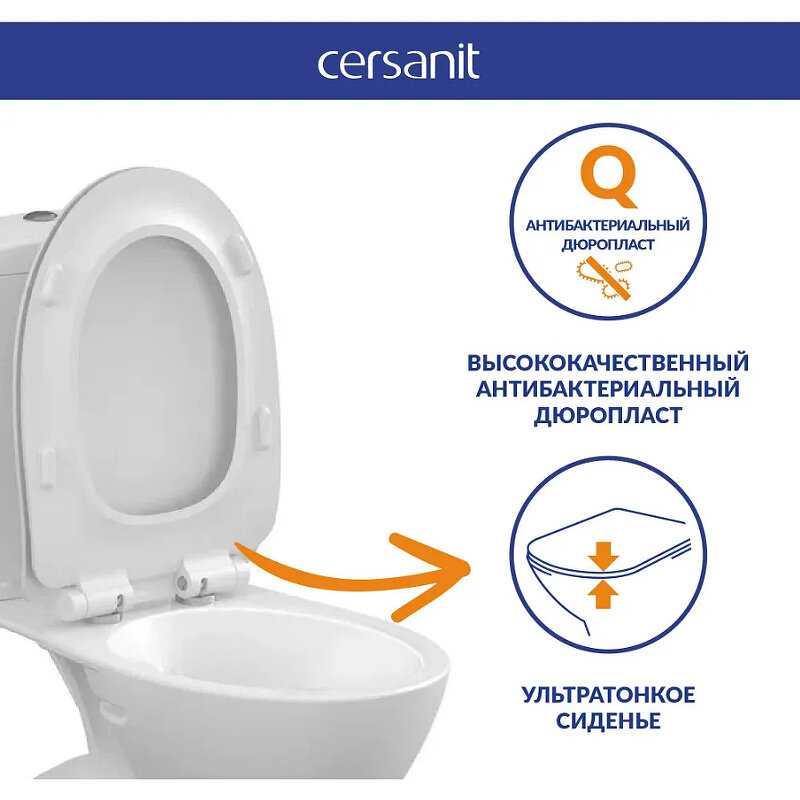 cersanit

Q

АНТИБАКТЕРИАЛЬНЫЙ ДЮРОПЛАСТ

ВЫСОКОКАЧЕСТВЕННЫЙ АНТИБАКТЕРИАЛЬНЫЙ ДЮРОПЛАСТ

УЛЬТРАТОНКОЕ СИДЕНЬЕ