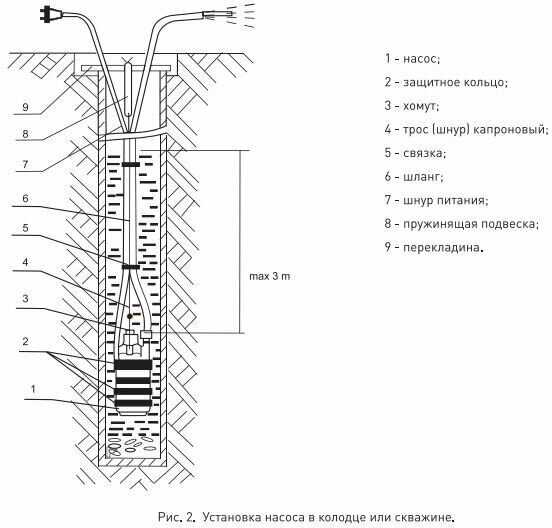 9

8

7

6

5

4

3

2

1

max 3 m

1 - насос;

2 - защитное кольцо;

3 - хомут;

4 - трос (шнур) капроновый;

5 - связка;

6 - шланг;

7 - шнур питания;

8 - пружинящая подвеска;

9 - перекладина.

Рис. 2. Установка насоса в колодце или скважине.