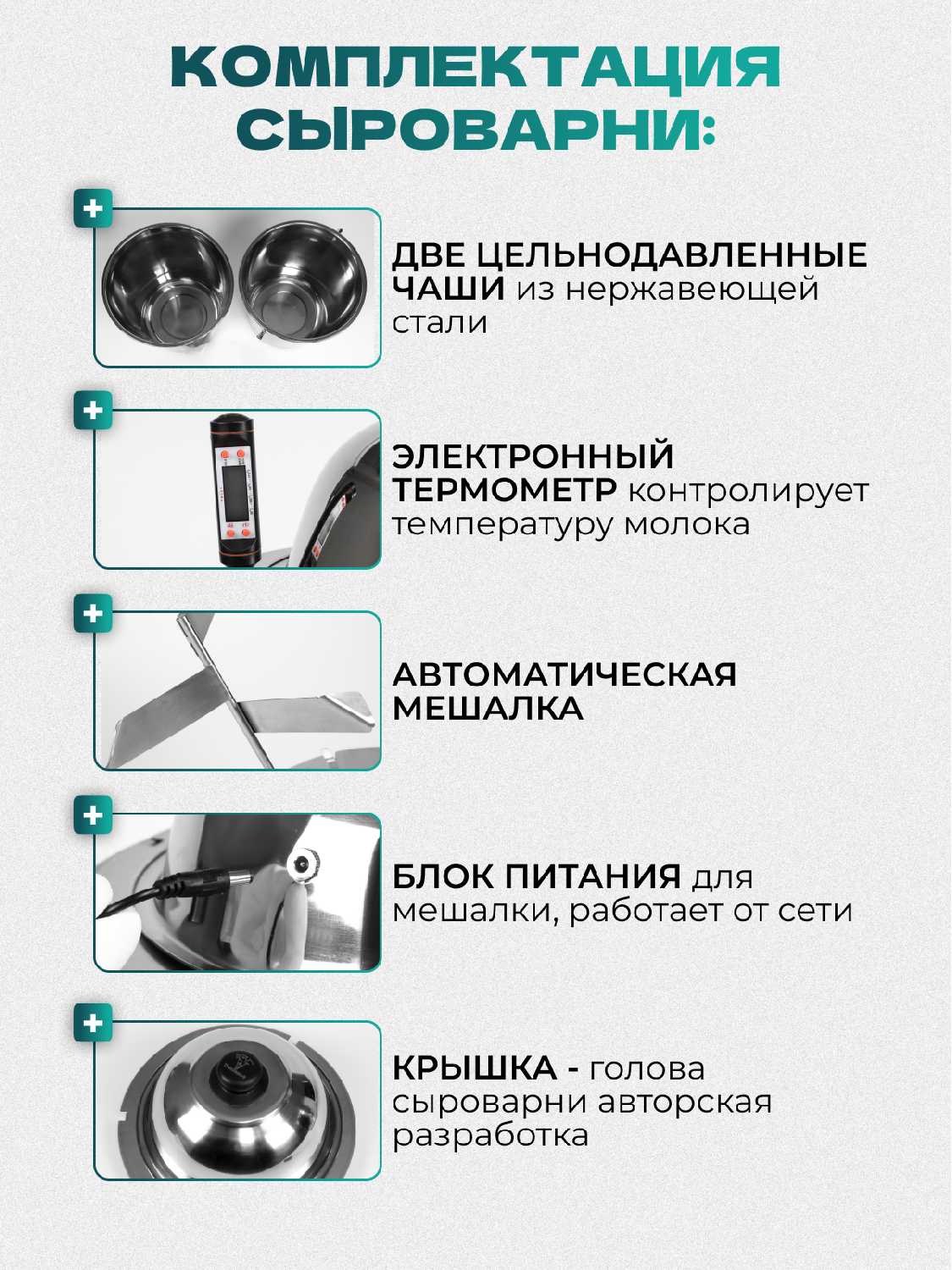 КОМПЛЕКТАЦИЯ СЫРОВАРНИ:

ДВЕ ЦЕЛЬНОДАВЛЕННЫЕ ЧАШИ из нержавеющей стали

ЭЛЕКТРОННЫЙ ТЕРМОМЕТР контролирует температуру молока

АВТОМАТИЧЕСКАЯ МЕШАЛКА

БЛОК ПИТАНИЯ для мешалки, работает от сети

КРЫШКА - голова сыроварни авторская разработка