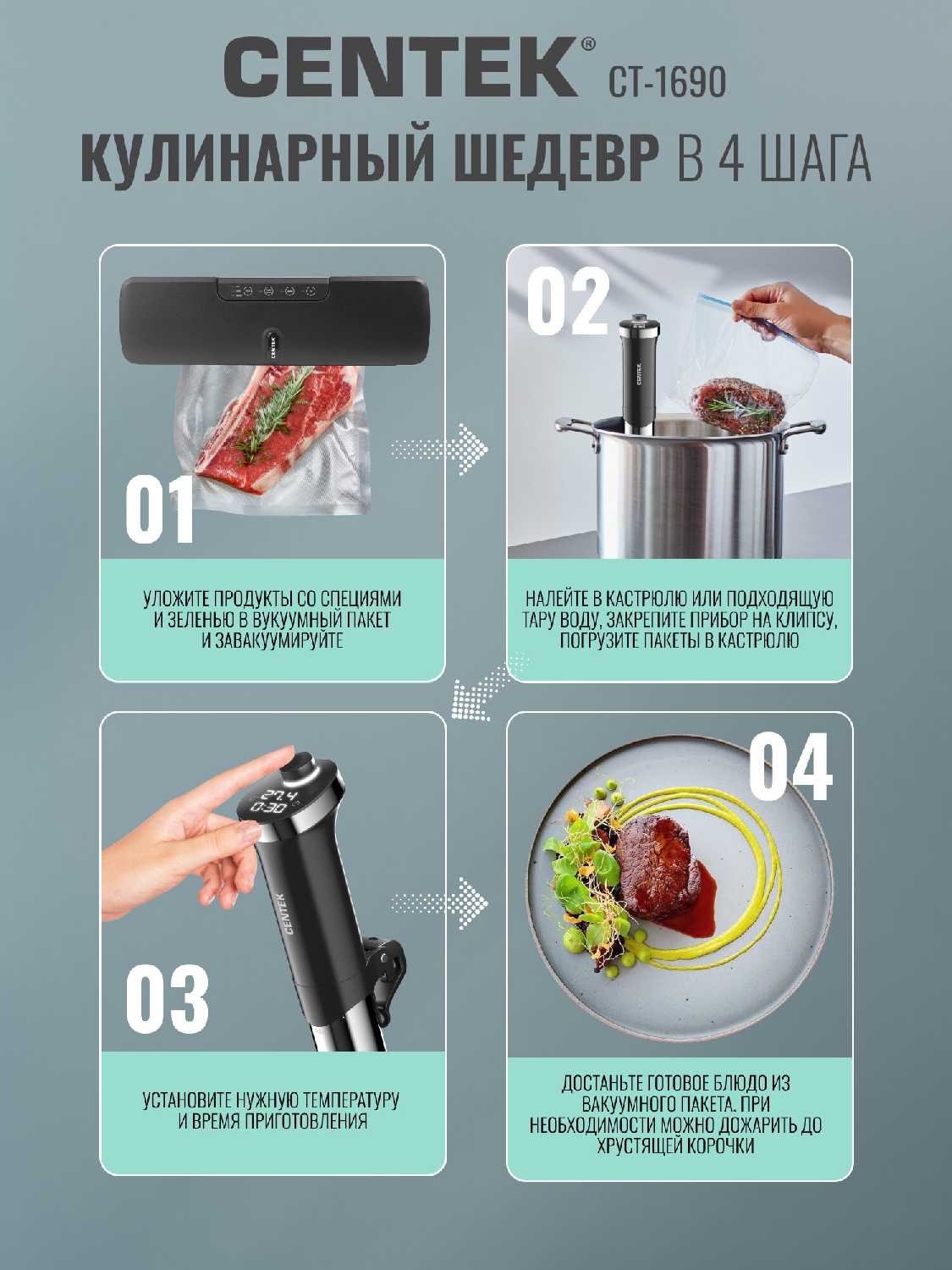 CENTEK® CT-1690

КУЛИНАРНЫЙ ШЕДЕВР В 4 ШАГА

CENTEK

01

УЛОЖИТЕ ПРОДУКТЫ СО СПЕЦИЯМИ И ЗЕЛЕНЬЮ В ВУКУУМНЫЙ ПАКЕТ И ЗАВАКУУМИРУЙТЕ

02

CENTEK

НАЛЕЙТЕ В КАСТРЮЛЮ ИЛИ ПОДХОДЯЩУЮ ТАРУ ВОДУ, ЗАКРЕПИТЕ ПРИБОР НА КЛИПСУ, ПОГРУЗИТЕ ПАКЕТЫ В КАСТРЮЛЮ

27.4
0:30

CENTEK

03

УСТАНОВИТЕ НУЖНУЮ ТЕМПЕРАТУРУ И ВРЕМЯ ПРИГОТОВЛЕНИЯ

04

ДОСТАНЬТЕ ГОТОВОЕ БЛЮДО ИЗ ВАКУУМНОГО ПАКЕТА. ПРИ НЕОБХОДИМОСТИ МОЖНО ДОЖАРИТЬ ДО ХРУСТЯЩЕЙ КОРОЧКИ