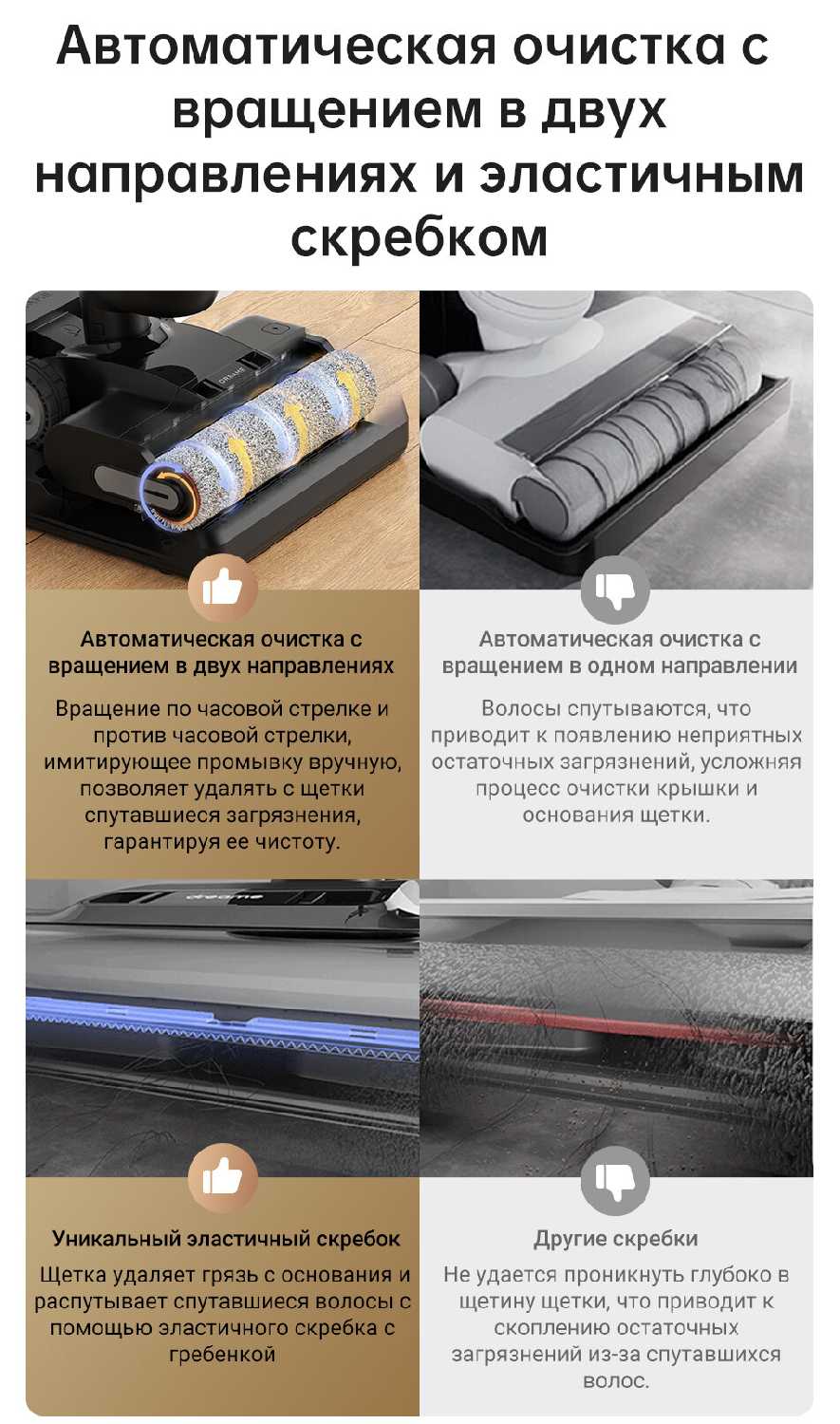 Автоматическая очистка с вращением в двух направлениях и эластичным скребком

Автоматическая очистка с вращением в двух направлениях

Вращение по часовой стрелке и против часовой стрелки, имитирующее промывку вручную, позволяет удалять с щетки спутавшиеся загрязнения, гарантируя ее чистоту.

Автоматическая очистка с вращением в одном направлении

Волосы спутываются, что приводит к появлению неприятных остаточных загрязнений, усложняя процесс очистки крышки и основания щетки.

Уникальный эластичный скребок

Щетка удаляет грязь с основания и распутывает спутавшиеся волосы с помощью эластичного скребка с гребенкой

Другие скребки

Не удается проникнуть глубоко в щетину щетки, что приводит к скоплению остаточных загрязнений из-за спутавшихся волос.