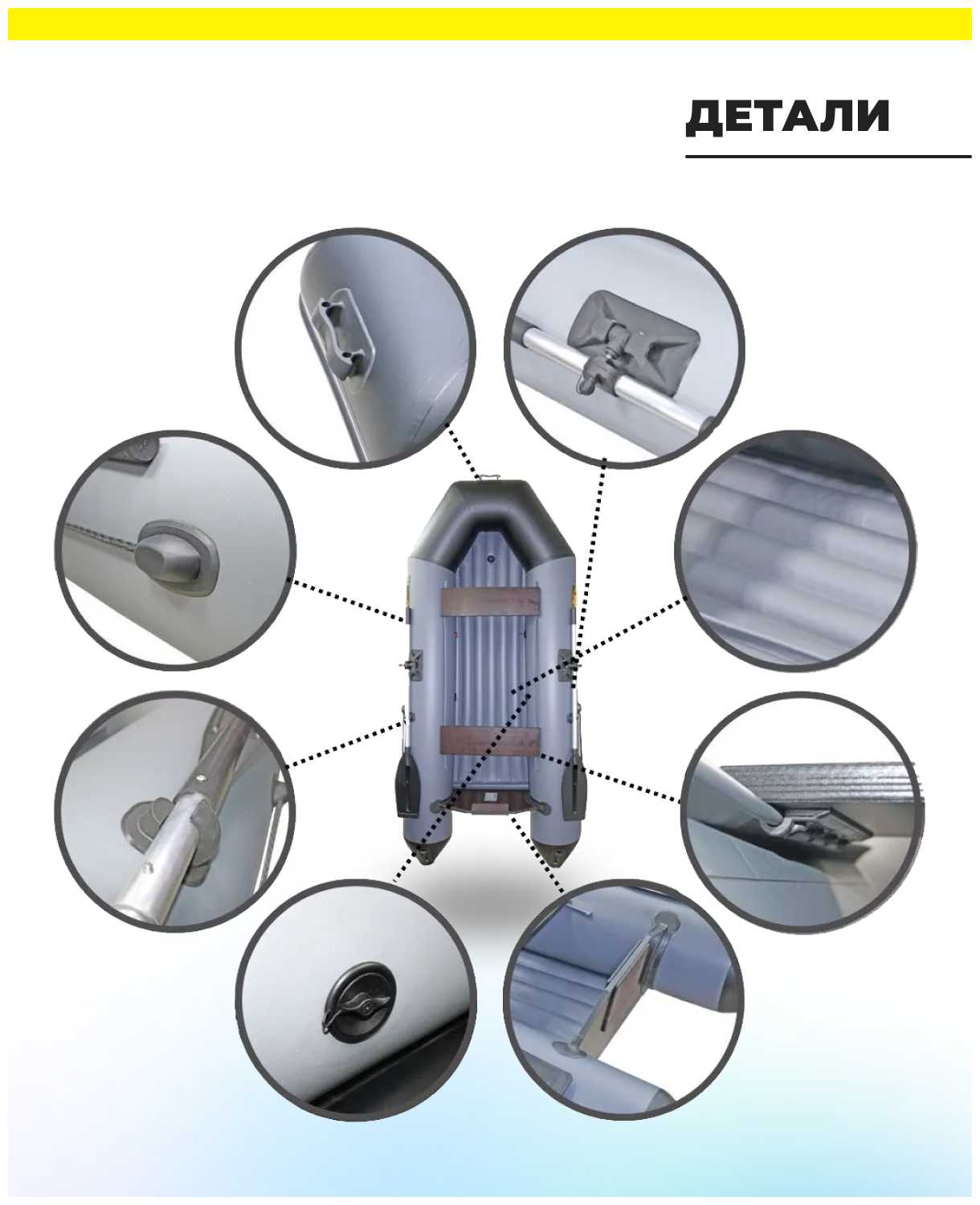 ДЕТАЛИ