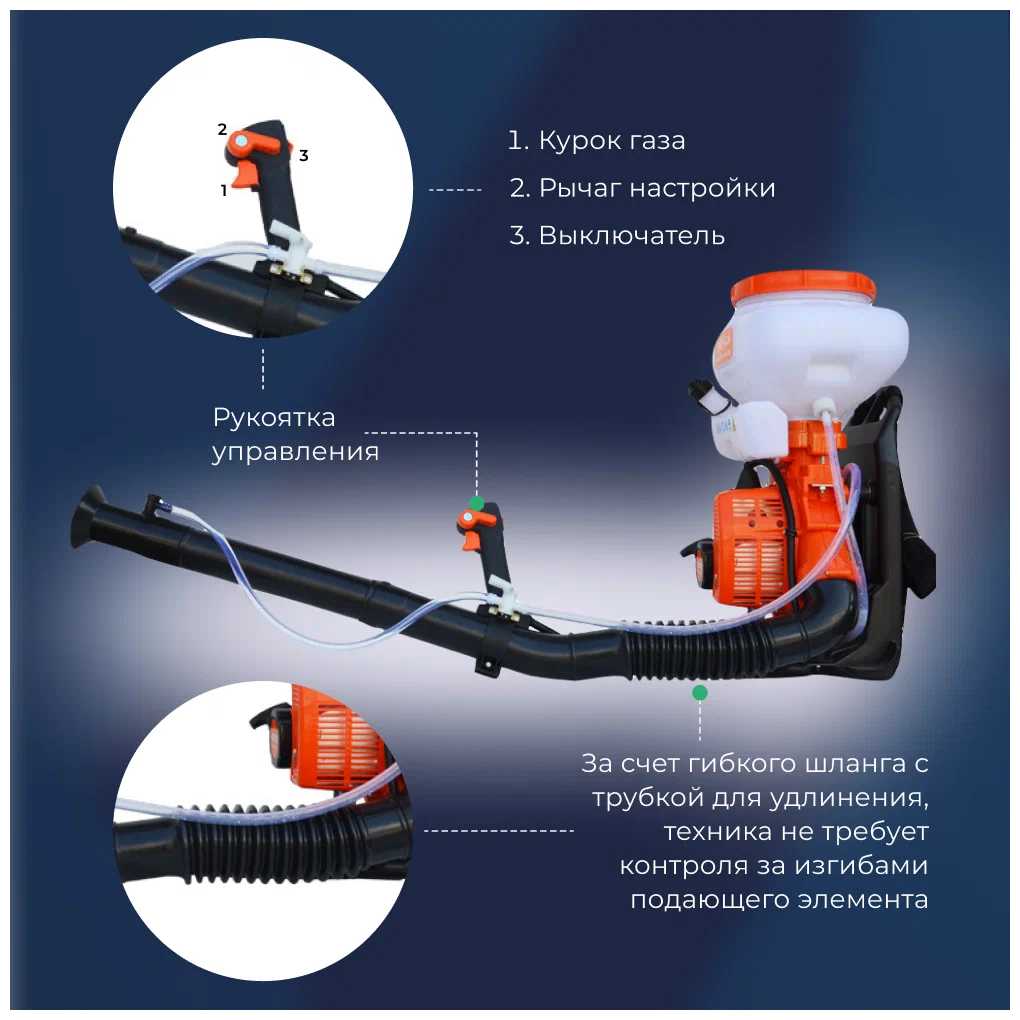 2
3
1

1. Курок газа
2. Рычаг настройки
3. Выключатель

Рукоятка управления

За счет гибкого шланга с трубкой для удлинения, техника не требует контроля за изгибами подающего элемента