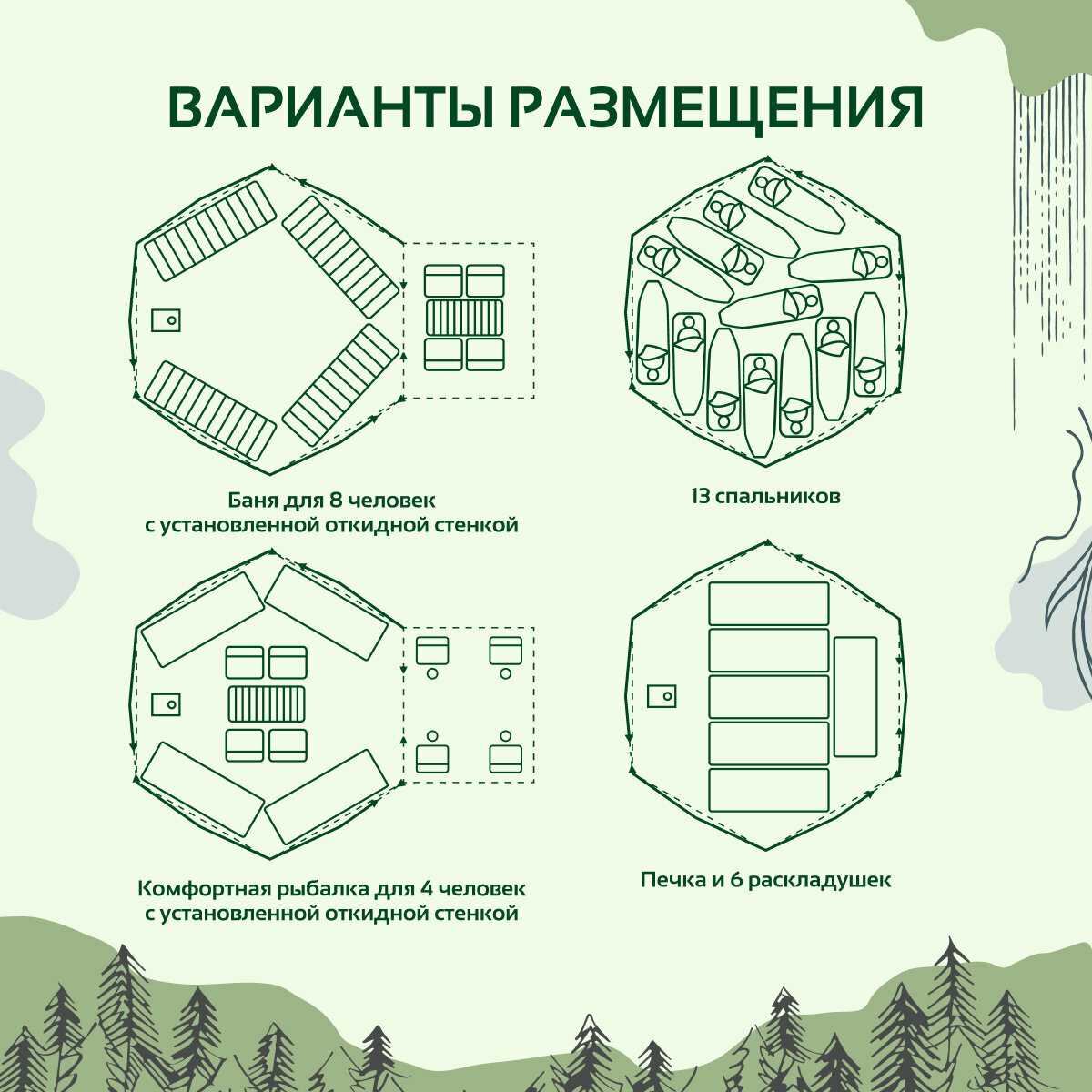 ВАРИАНТЫ РАЗМЕЩЕНИЯ

Баня для 8 человек
с установленной откидной стенкой

13 спальников

Комфортная рыбалка для 4 человек
с установленной откидной стенкой

Печка и 6 раскладушек