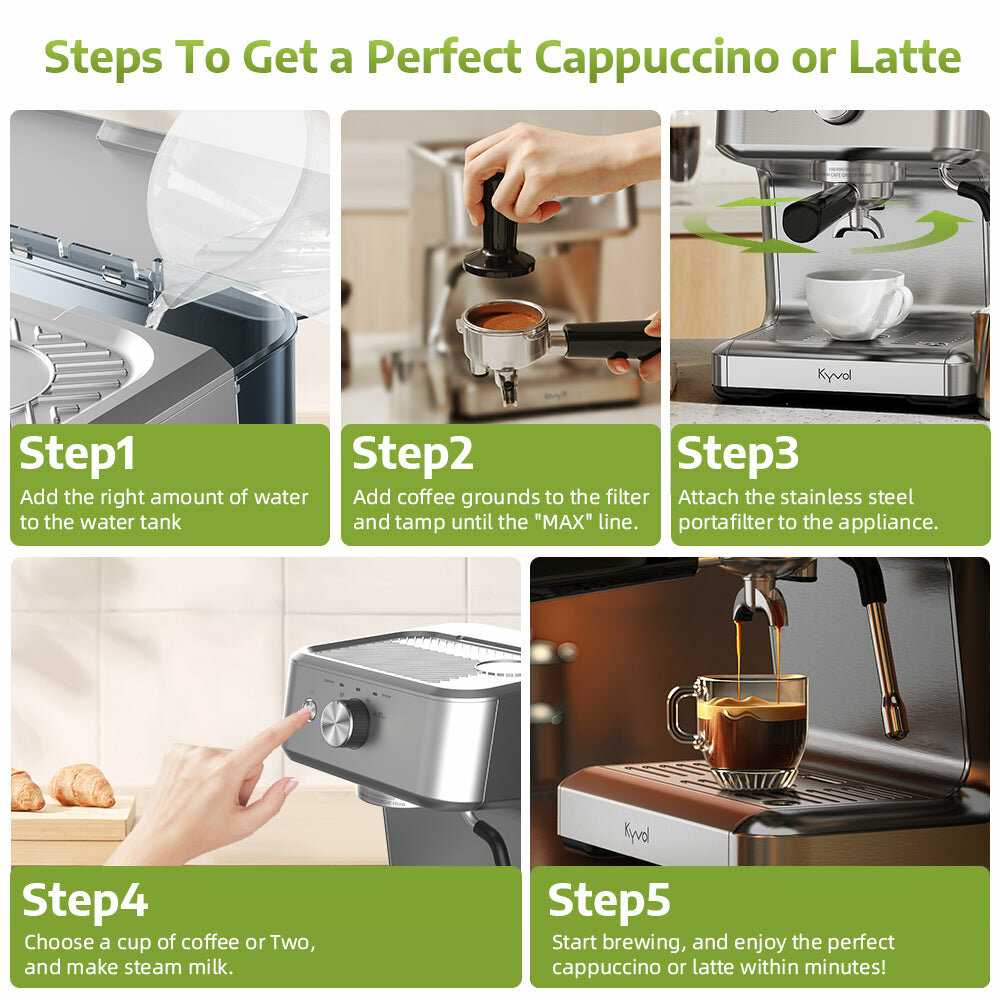 Steps To Get a Perfect Cappuccino or Latte

Step1
Add the right amount of water to the water tank

Step2
Add coffee grounds to the filter and tamp until the "MAX" line.

Kyvol

Step3
Attach the stainless steel portafilter to the appliance.

Step4
Choose a cup of coffee or Two, and make steam milk.

Kyvol

Step5
Start brewing, and enjoy the perfect cappuccino or latte within minutes!