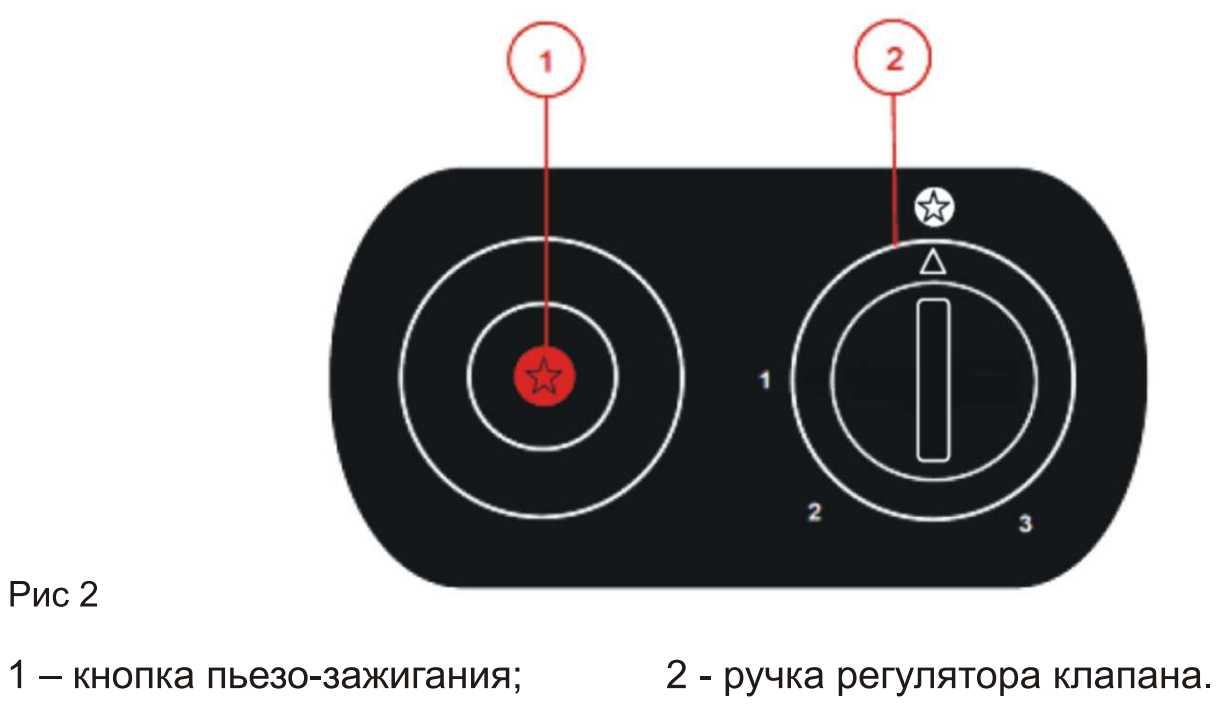 1

2

1

2

3

Рис 2

1 – кнопка пьезо-зажигания;

2 - ручка регулятора клапана.