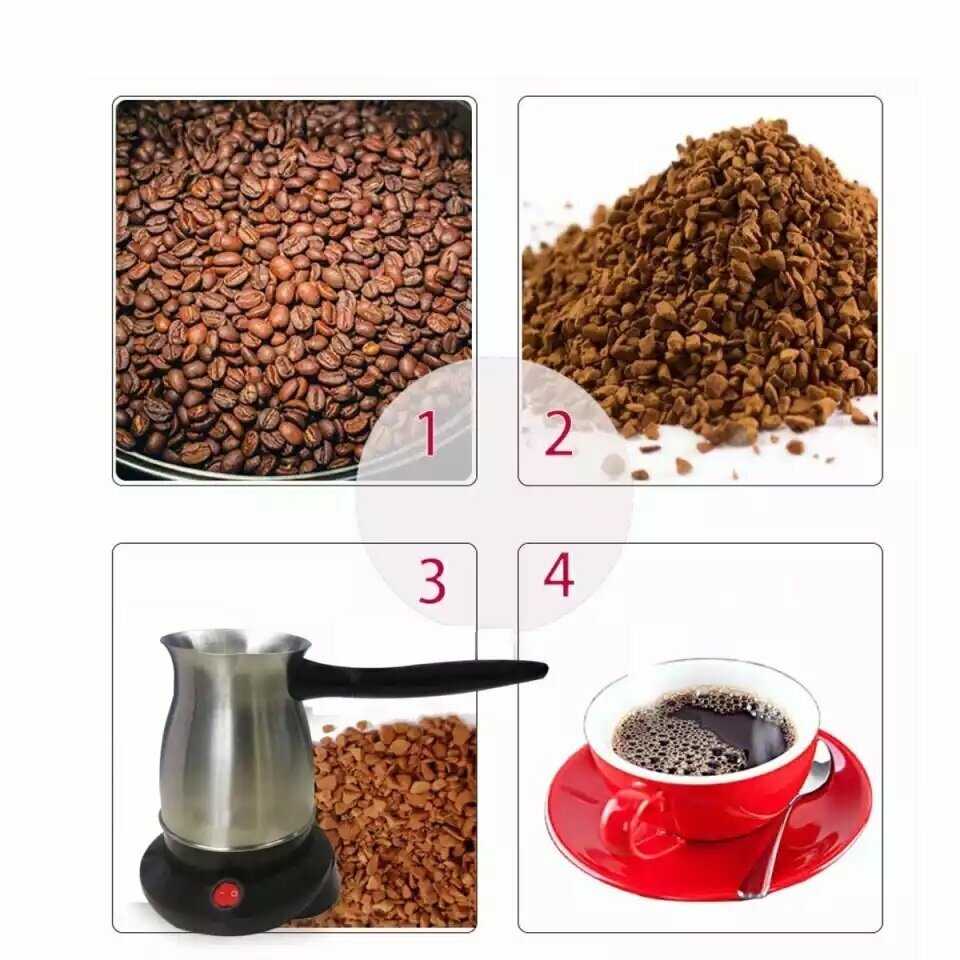 1
2
3
4