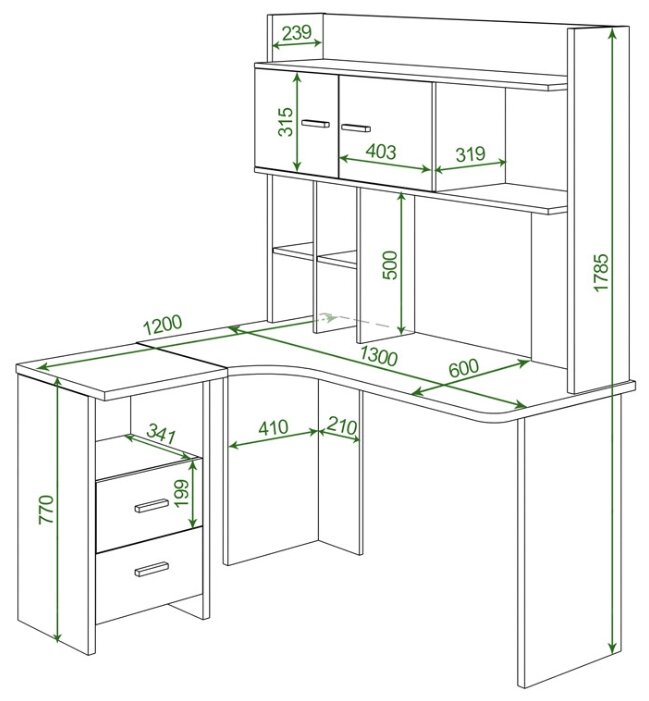 239
315
403
319
500
1785
1200
1300
600
341
410
210
199
770