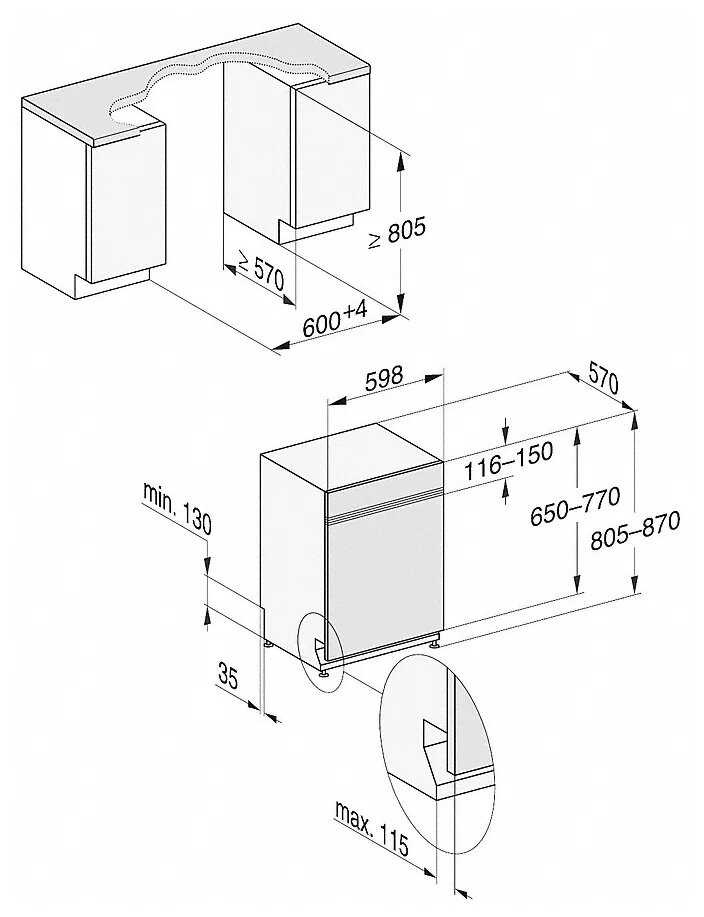 ≥ 805
≥ 570
600+4
598
570
116–150
650–770
805–870
min. 130
35
max. 115