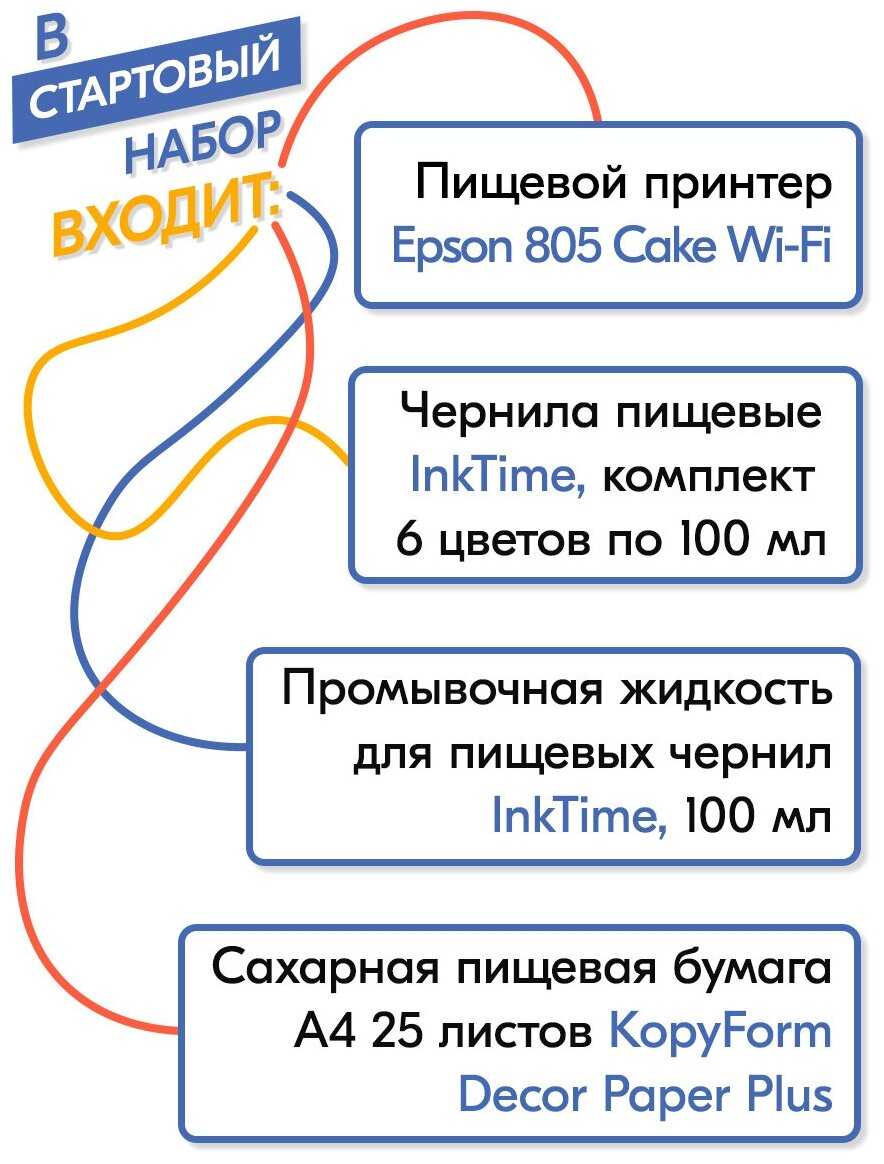 В СТАРТОВЫЙ НАБОР ВХОДИТ:

Пищевой принтер Epson 805 Cake Wi-Fi

Чернила пищевые InkTime, комплект 6 цветов по 100 мл

Промывочная жидкость для пищевых чернил InkTime, 100 мл

Сахарная пищевая бумага А4 25 листов KopyForm Decor Paper Plus