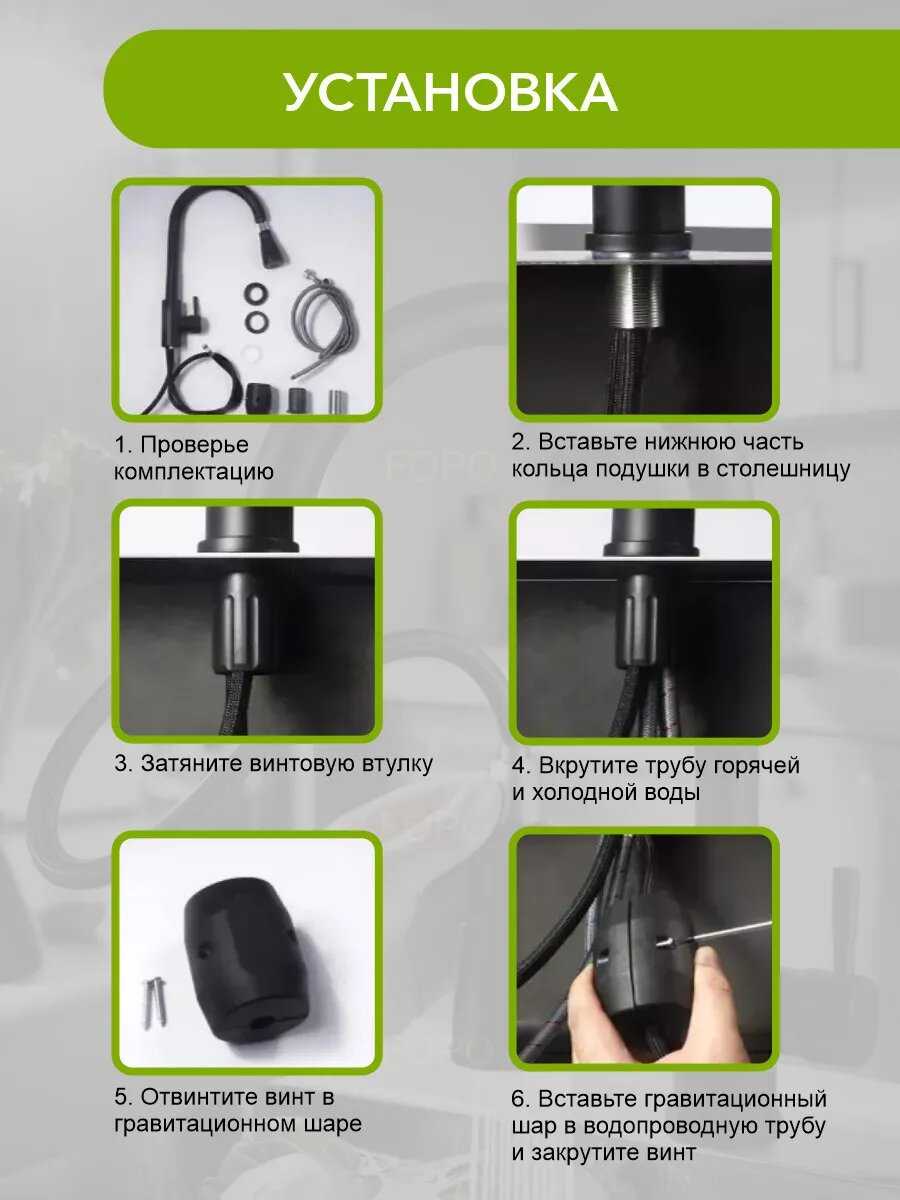 УСТАНОВКА

1. Проверье комплектацию

2. Вставьте нижнюю часть кольца подушки в столешницу

3. Затяните винтовую втулку

4. Вкрутите трубу горячей и холодной воды

5. Отвинтите винт в гравитационном шаре

6. Вставьте гравитационный шар в водопроводную трубу и закрутите винт