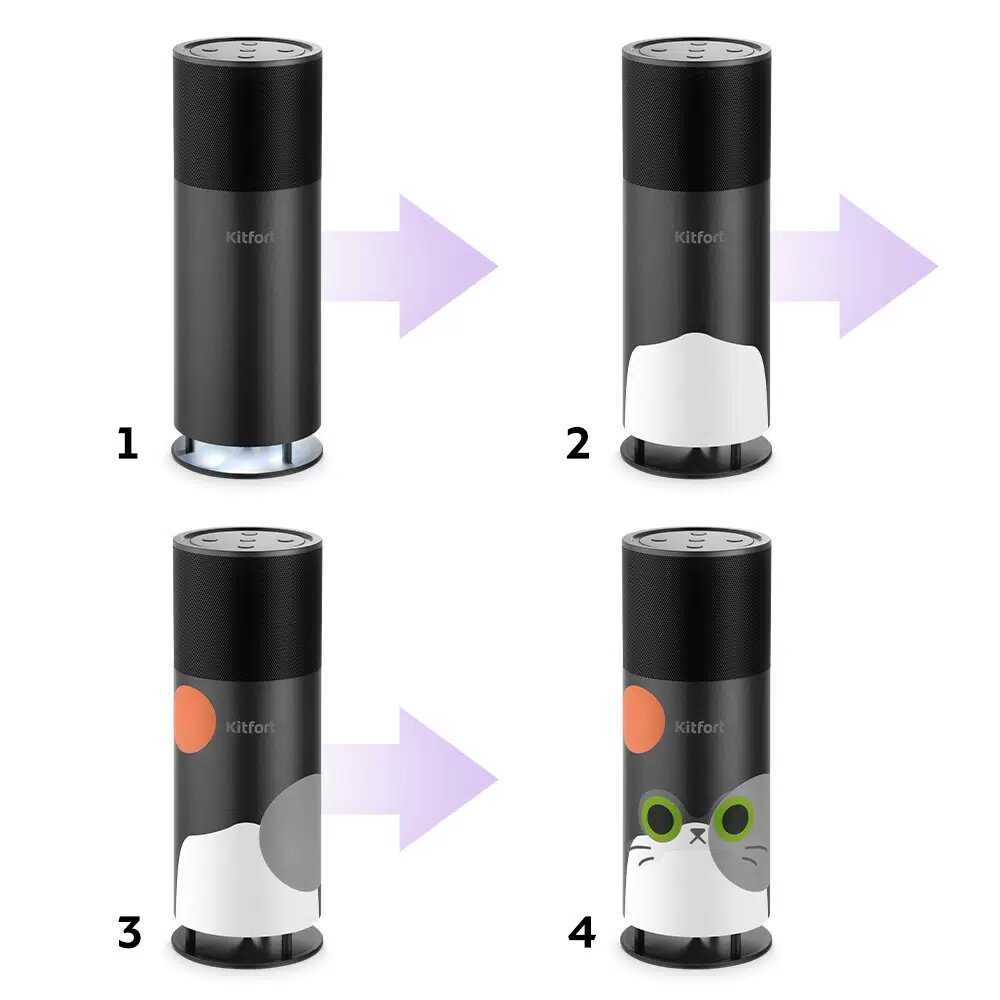 Kitfort

1

Kitfort

2

Kitfort

3

Kitfort

4